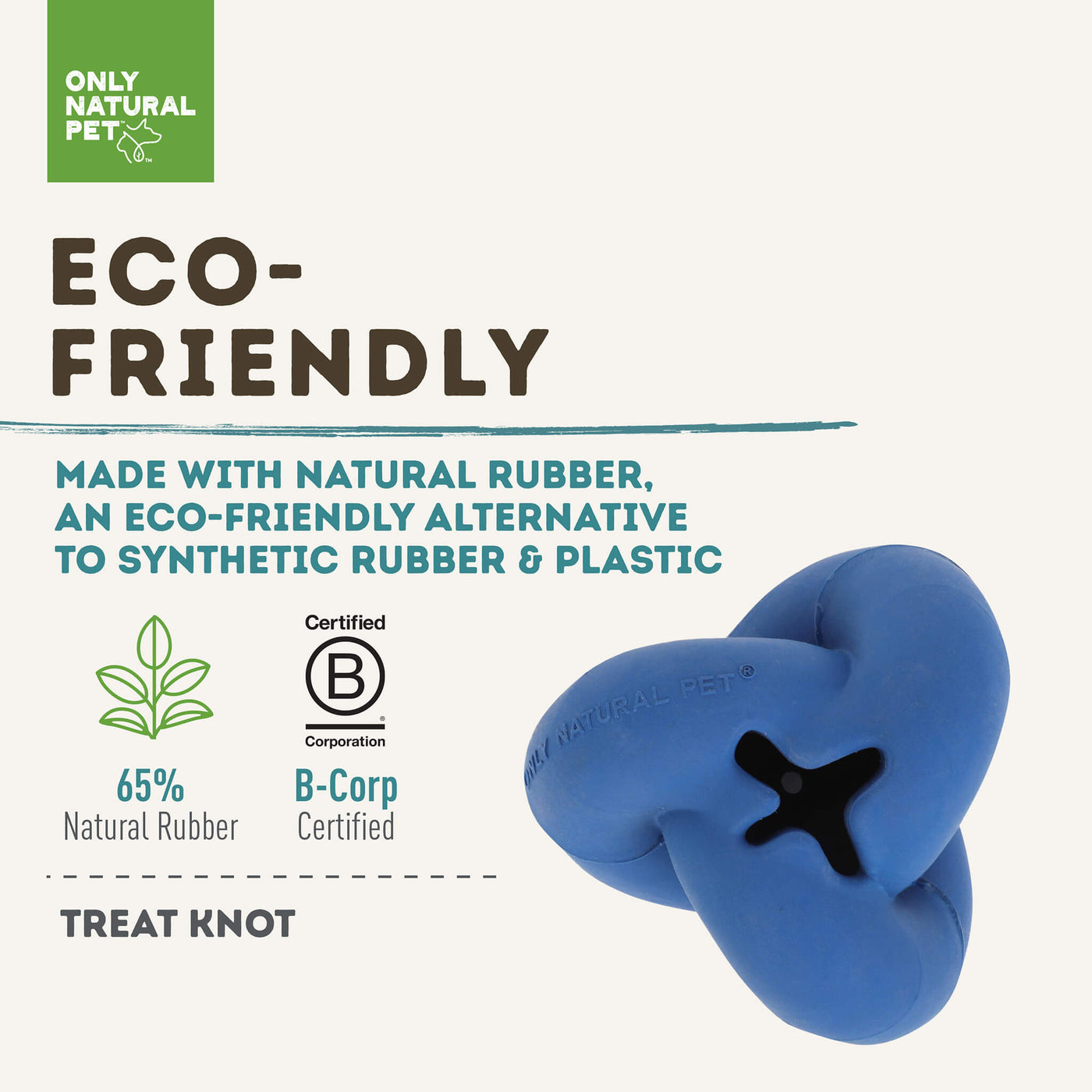 ONLY NATURAL PET™

ECO-FRIENDLY

MADE WITH NATURAL RUBBER, AN ECO-FRIENDLY ALTERNATIVE TO SYNTHETIC RUBBER & PLASTIC

65%
Natural Rubber

Certified
B
Corporation

B-Corp
Certified

TREAT KNOT

ONLY NATURAL PET®