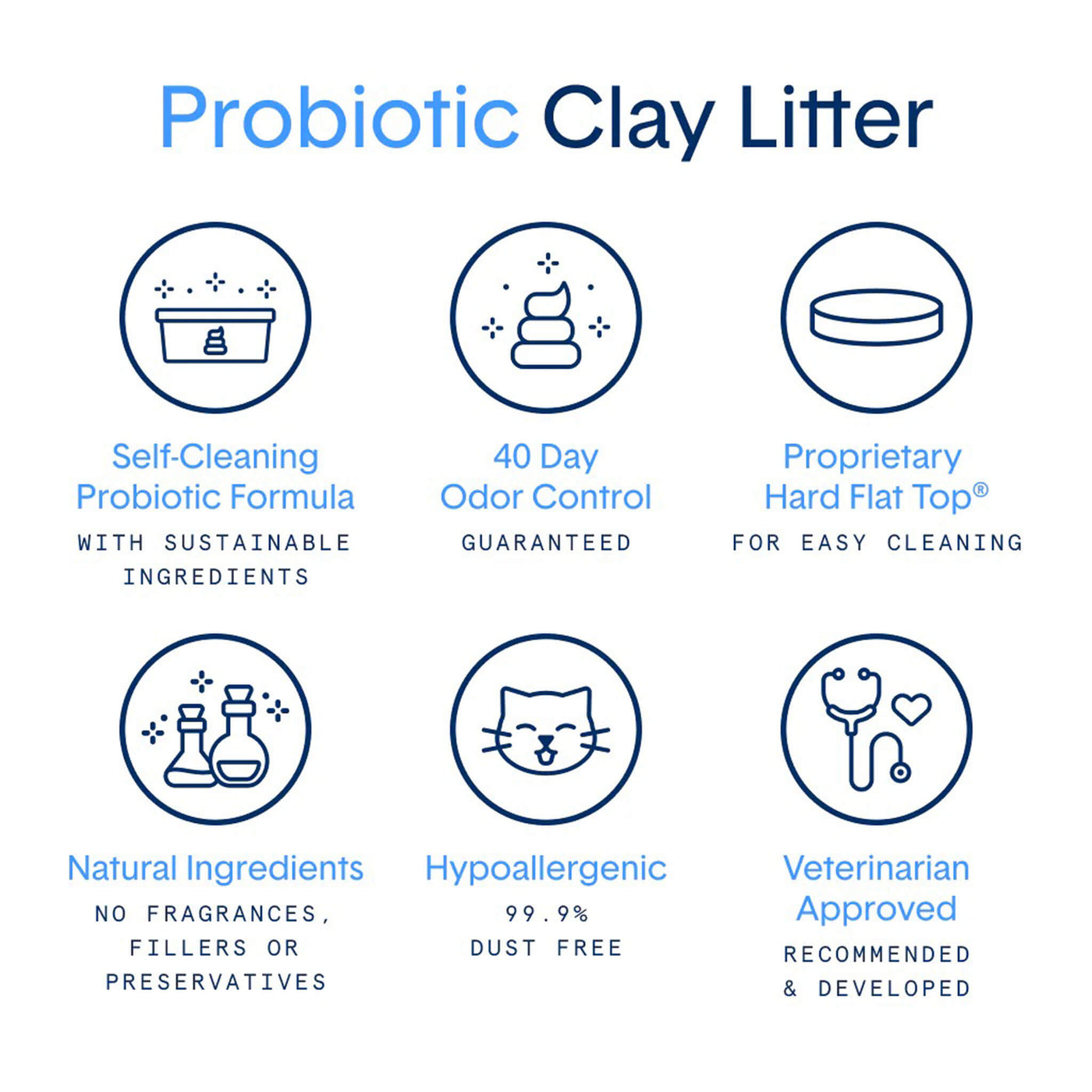 Probiotic Clay Litter

Self-Cleaning Probiotic Formula
WITH SUSTAINABLE INGREDIENTS

40 Day Odor Control
GUARANTEED

Proprietary Hard Flat Top®
FOR EASY CLEANING

Natural Ingredients
NO FRAGRANCES, FILLERS OR PRESERVATIVES

Hypoallergenic
99.9% DUST FREE

Veterinarian Approved
RECOMMENDED & DEVELOPED