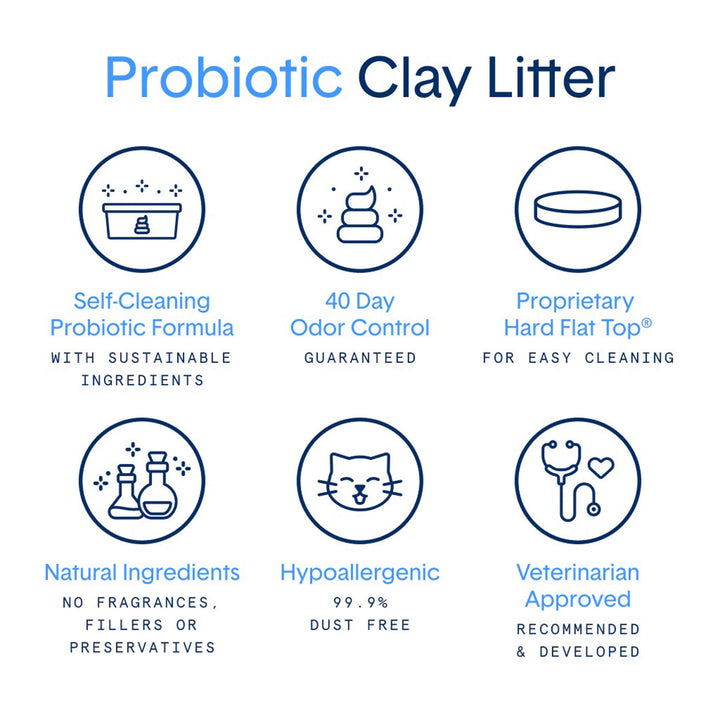 Probiotic Clay Litter

Self-Cleaning Probiotic Formula
WITH SUSTAINABLE INGREDIENTS

40 Day Odor Control
GUARANTEED

Proprietary Hard Flat Top®
FOR EASY CLEANING

Natural Ingredients
NO FRAGRANCES, FILLERS OR PRESERVATIVES

Hypoallergenic
99.9% DUST FREE

Veterinarian Approved
RECOMMENDED & DEVELOPED