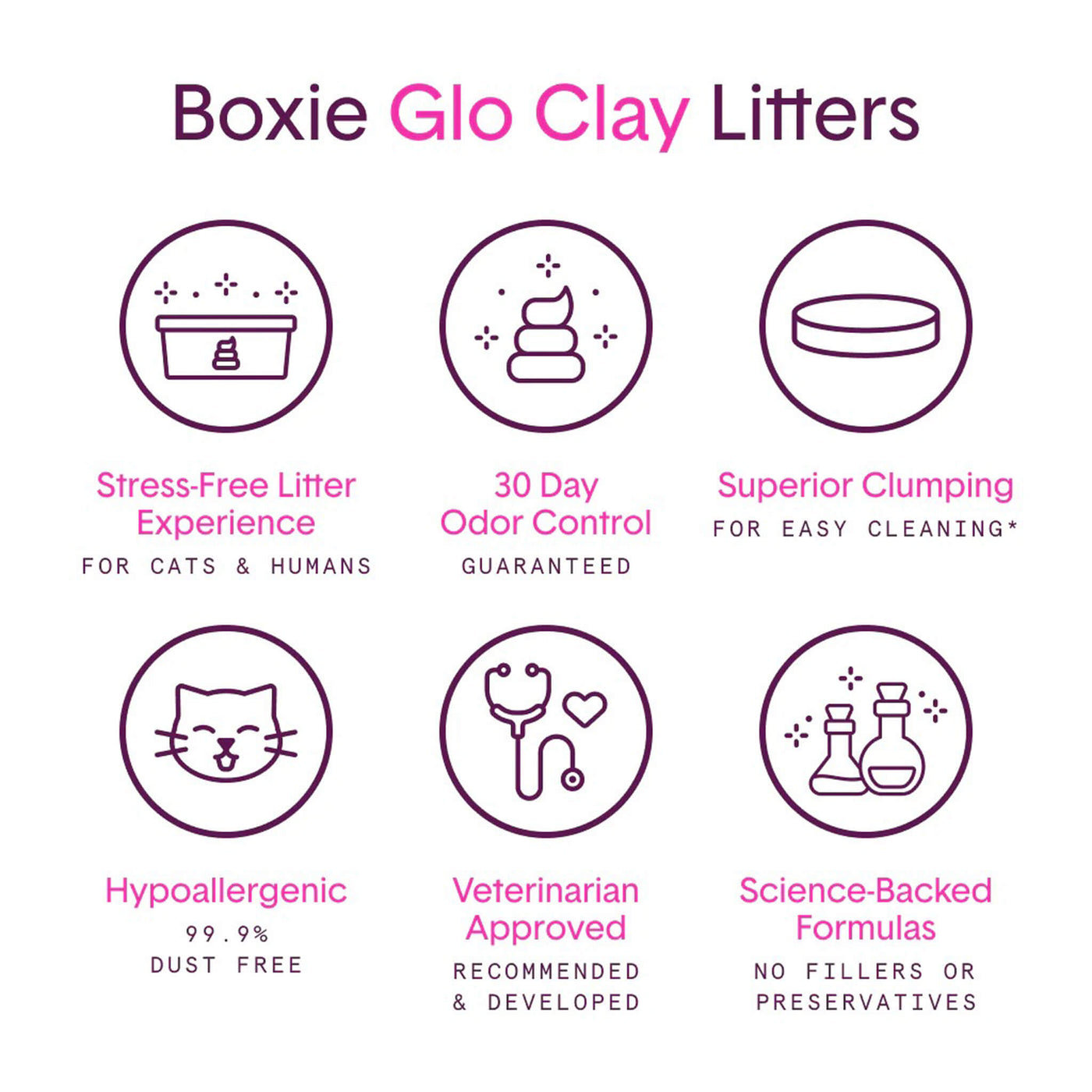 Boxie Glo Clay Litters

Stress-Free Litter Experience
FOR CATS & HUMANS

30 Day Odor Control
GUARANTEED

Superior Clumping
FOR EASY CLEANING*

Hypoallergenic
99.9%
DUST FREE

Veterinarian Approved
RECOMMENDED & DEVELOPED

Science-Backed Formulas
NO FILLERS OR PRESERVATIVES