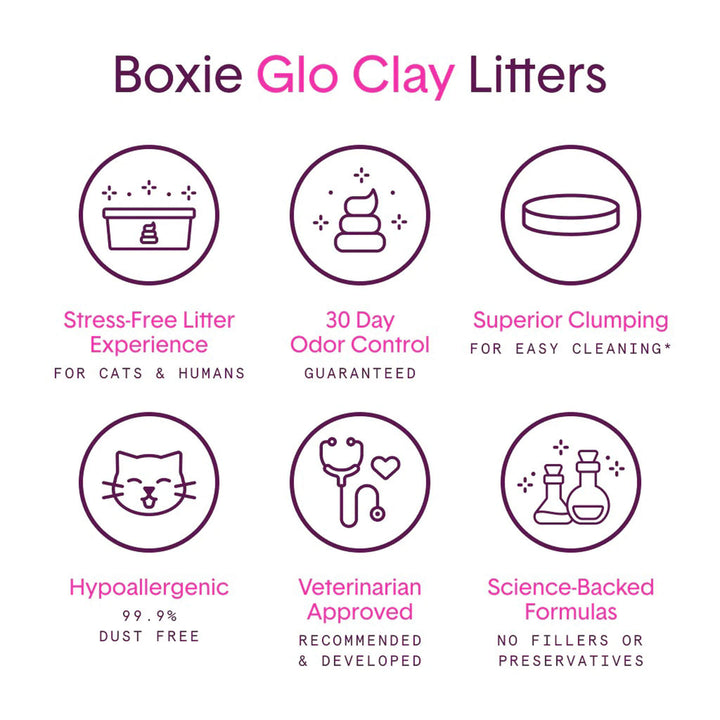 Boxie Glo Clay Litters

Stress-Free Litter Experience
FOR CATS & HUMANS

30 Day Odor Control
GUARANTEED

Superior Clumping
FOR EASY CLEANING*

Hypoallergenic
99.9% DUST FREE

Veterinarian Approved
RECOMMENDED & DEVELOPED

Science-Backed Formulas
NO FILLERS OR PRESERVATIVES