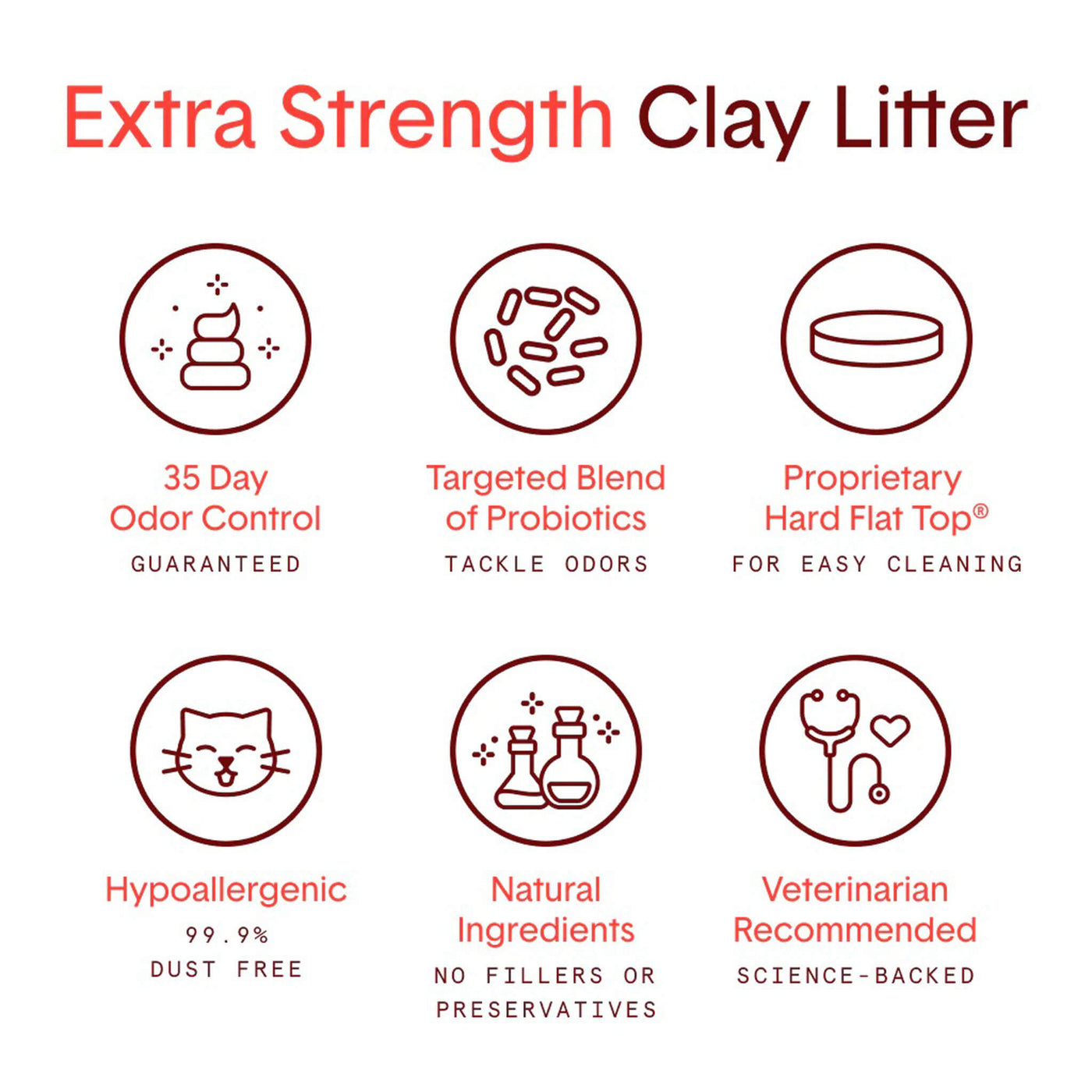 Extra Strength Clay Litter

35 Day Odor Control
GUARANTEED

Targeted Blend of Probiotics
TACKLE ODORS

Proprietary Hard Flat Top®
FOR EASY CLEANING

Hypoallergenic
99.9%
DUST FREE

Natural Ingredients
NO FILLERS OR PRESERVATIVES

Veterinarian Recommended
SCIENCE-BACKED