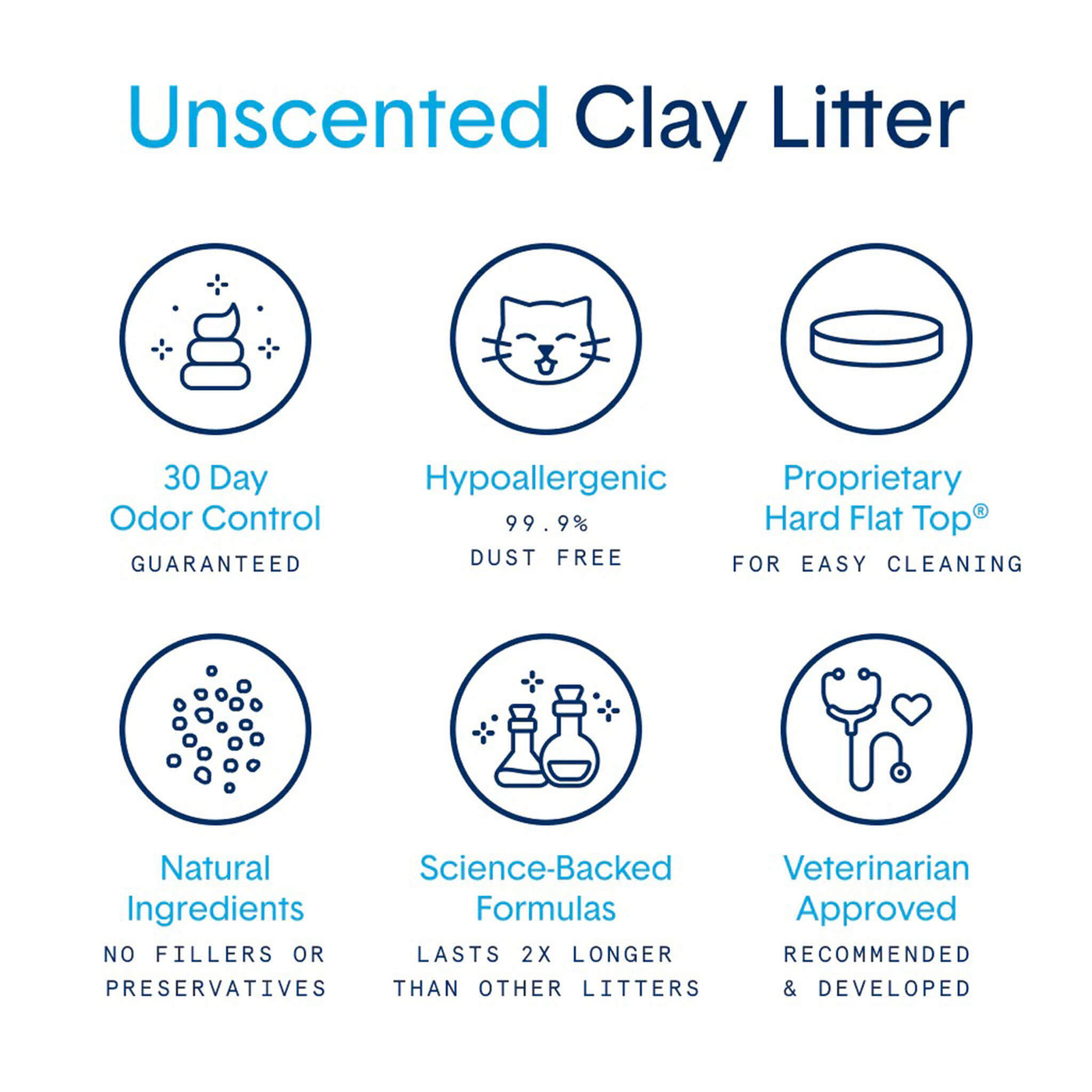 Unscented Clay Litter

30 Day Odor Control
GUARANTEED

Hypoallergenic
99.9%
DUST FREE

Proprietary Hard Flat Top®
FOR EASY CLEANING

Natural Ingredients
NO FILLERS OR PRESERVATIVES

Science-Backed Formulas
LASTS 2X LONGER THAN OTHER LITTERS

Veterinarian Approved
RECOMMENDED & DEVELOPED