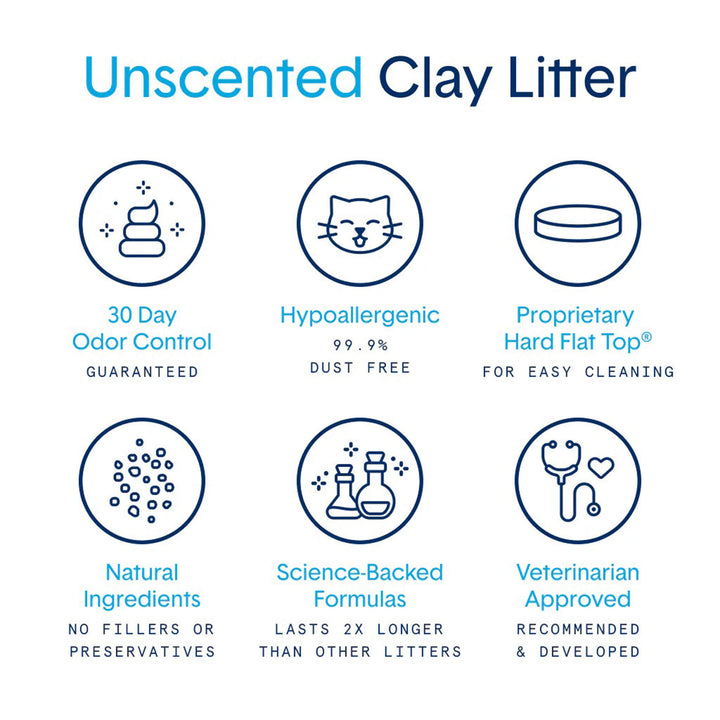 Unscented Clay Litter

30 Day Odor Control
GUARANTEED

Hypoallergenic
99.9%
DUST FREE

Proprietary Hard Flat Top®
FOR EASY CLEANING

Natural Ingredients
NO FILLERS OR PRESERVATIVES

Science-Backed Formulas
LASTS 2X LONGER THAN OTHER LITTERS

Veterinarian Approved
RECOMMENDED & DEVELOPED