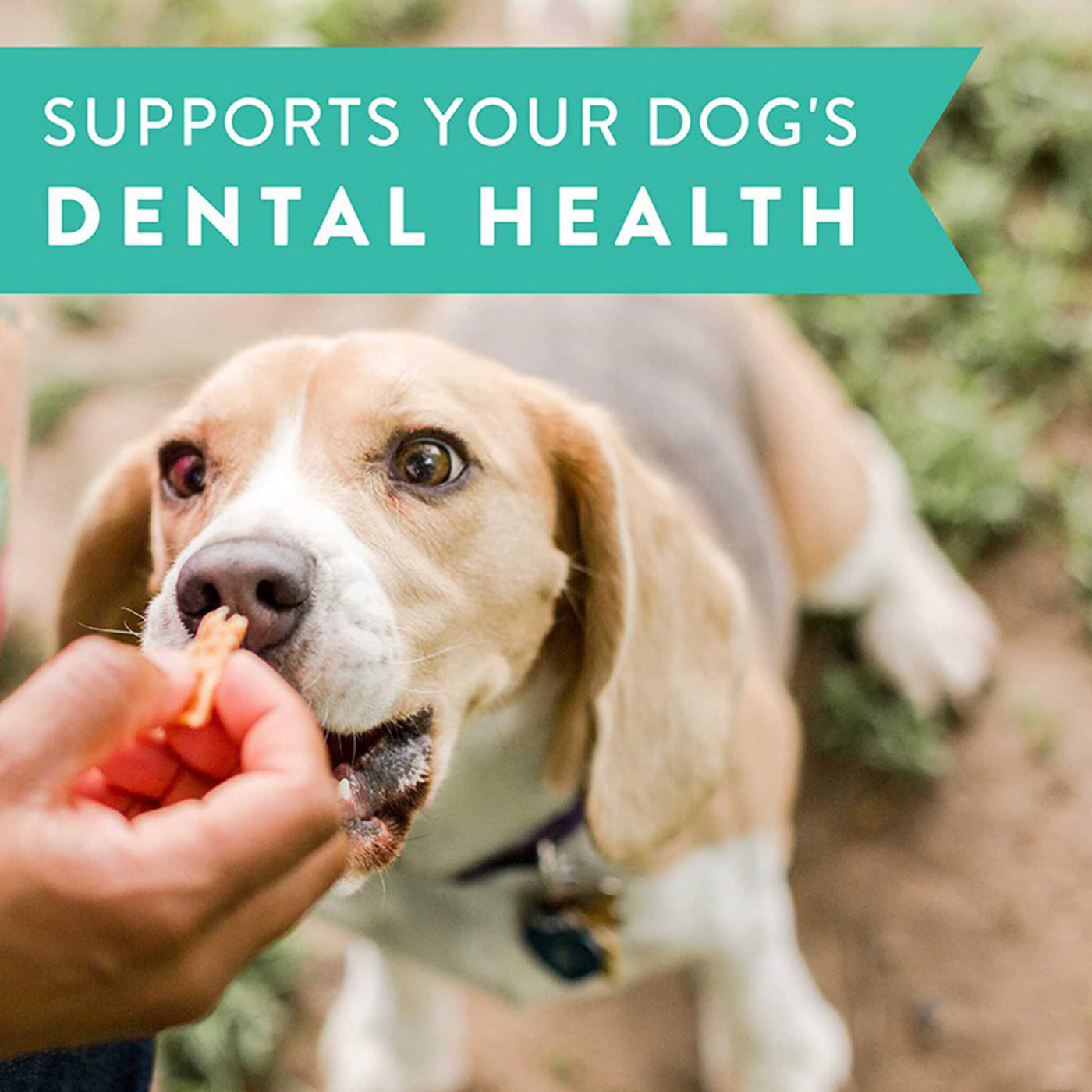 SUPPORTS YOUR DOG'S
DENTAL HEALTH