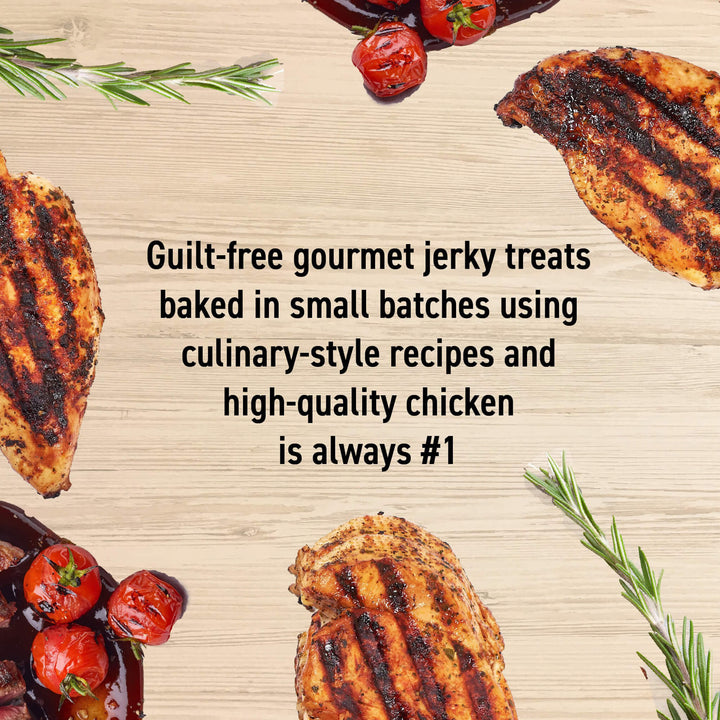 Guilt-free gourmet jerky treats baked in small batches using culinary-style recipes and high-quality chicken is always #1