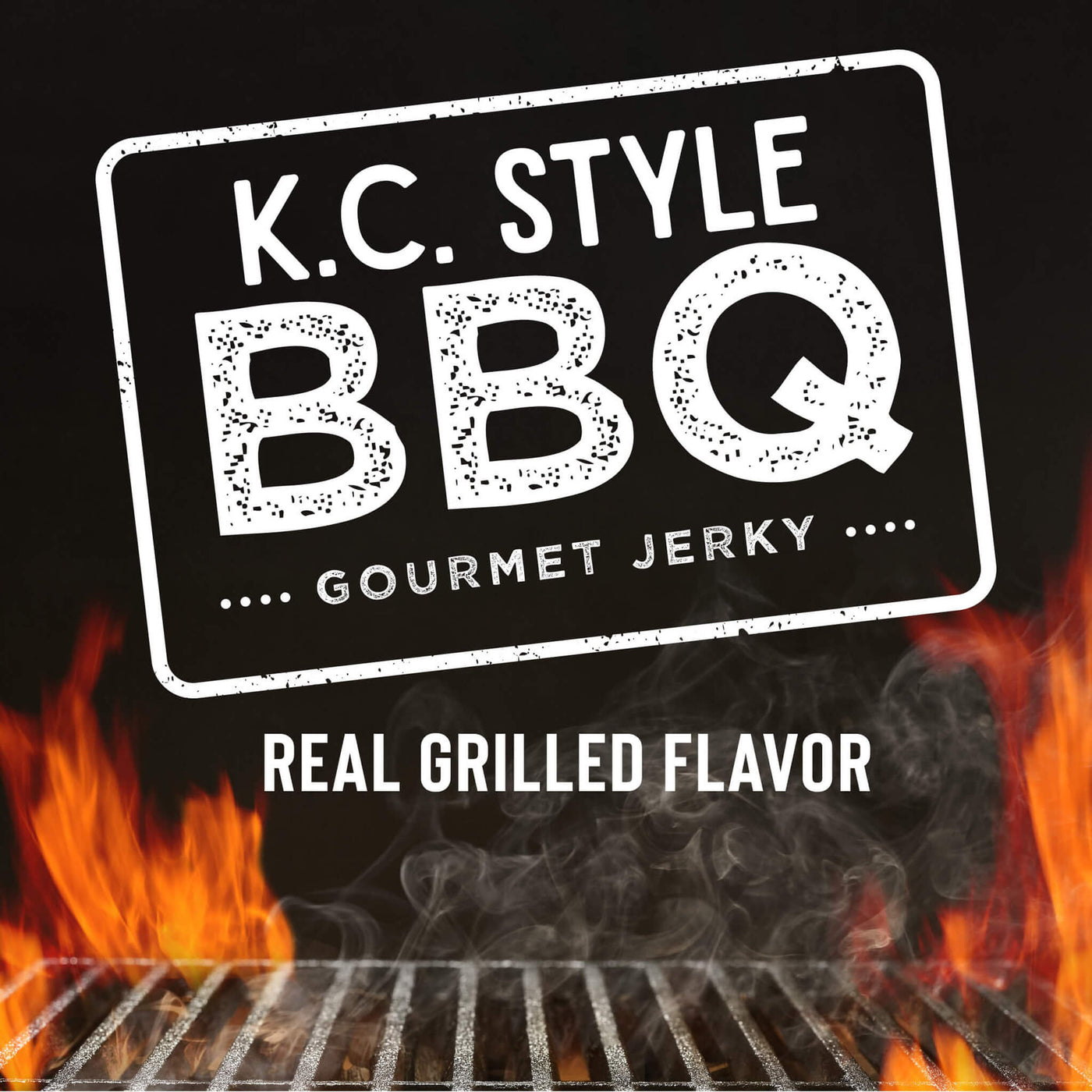 K.C. STYLE
BBQ
.... GOURMET JERKY ....

REAL GRILLED FLAVOR