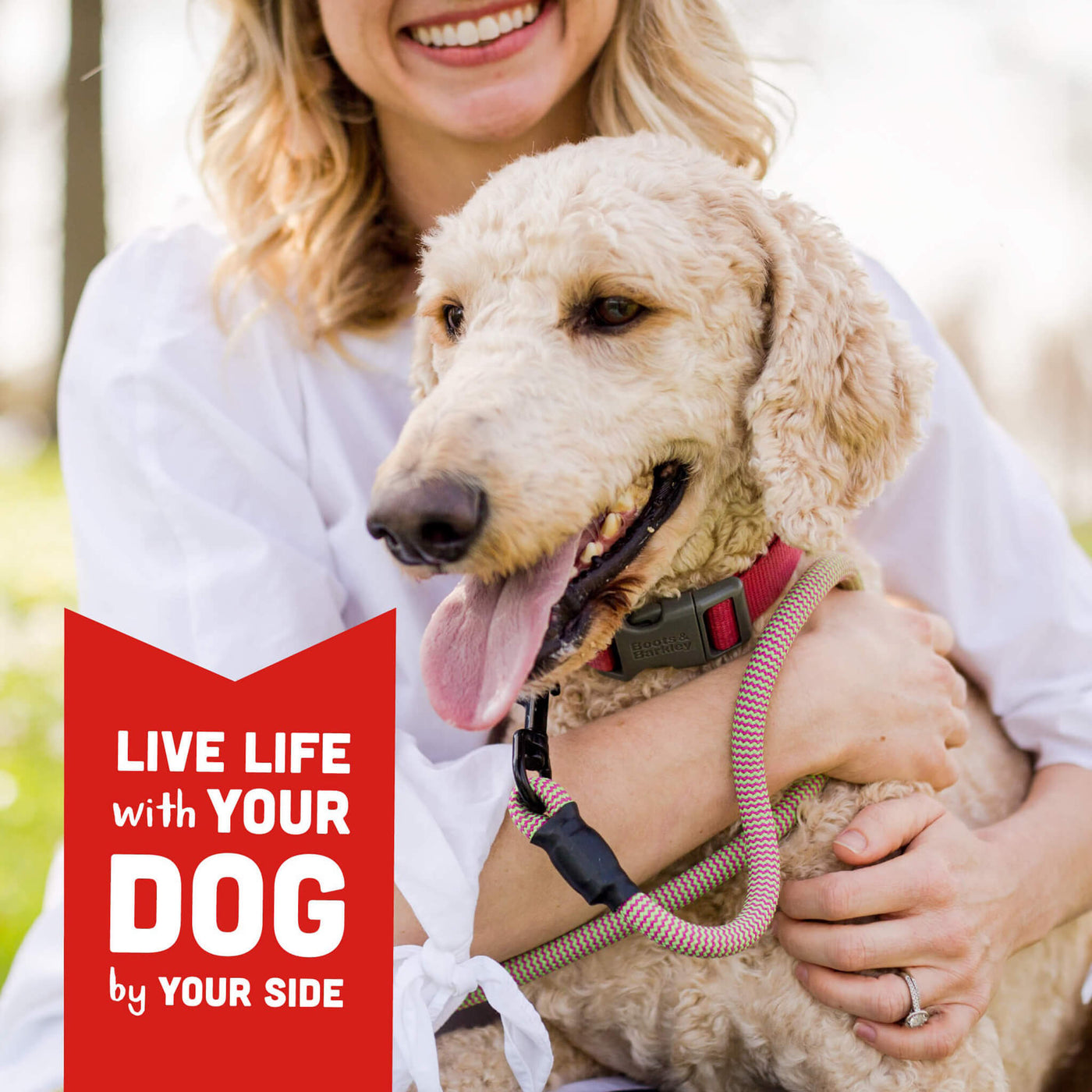 Boots & Barkley

LIVE LIFE with YOUR DOG by YOUR SIDE