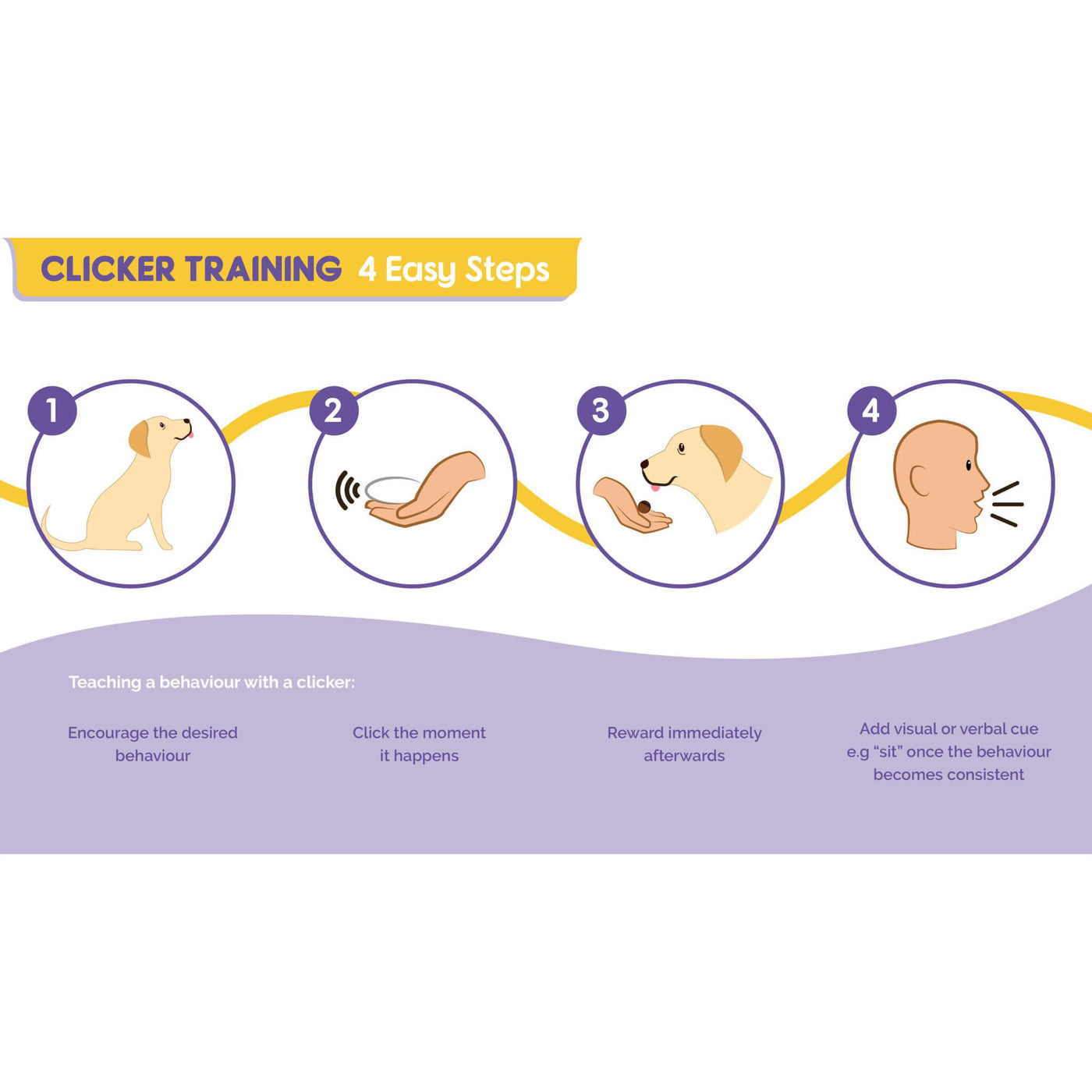 CLICKER TRAINING 4 Easy Steps

1

2

3

4

Teaching a behaviour with a clicker:

Encourage the desired behaviour

Click the moment it happens

Reward immediately afterwards

Add visual or verbal cue e.g “sit” once the behaviour becomes consistent