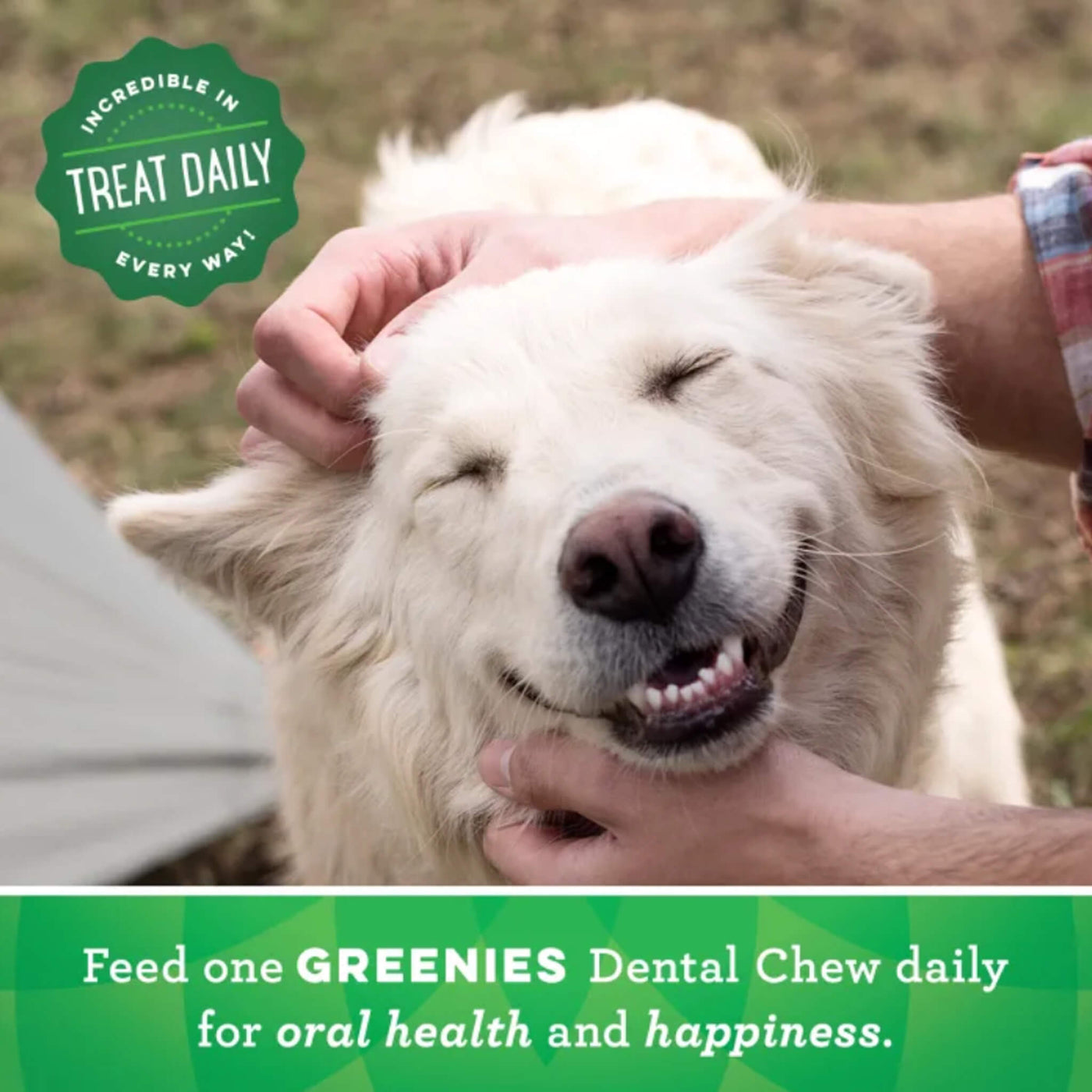 INCREDIBLE IN
TREAT DAILY
EVERY WAY!

Feed one GREENIES Dental Chew daily for oral health and happiness.