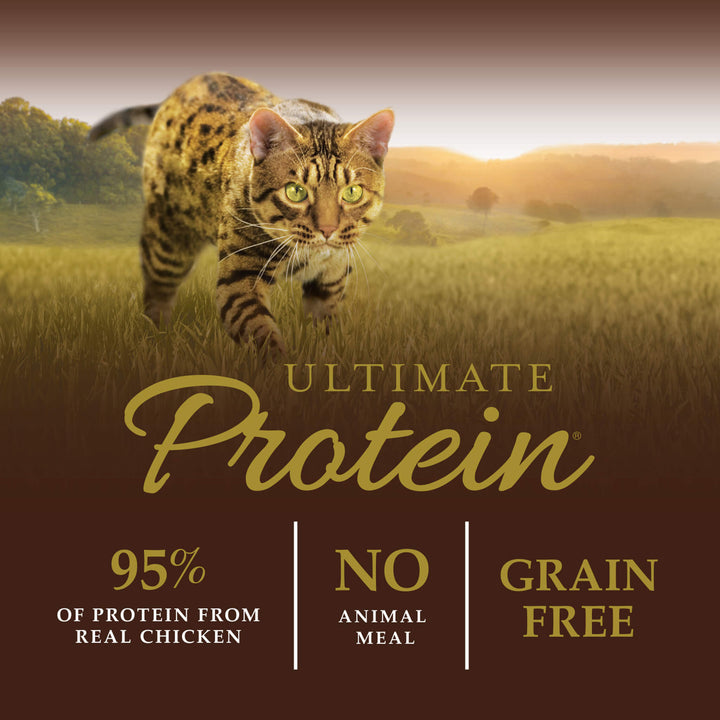 ULTIMATE
Protein®

95%
OF PROTEIN FROM REAL CHICKEN

NO
ANIMAL MEAL

GRAIN FREE