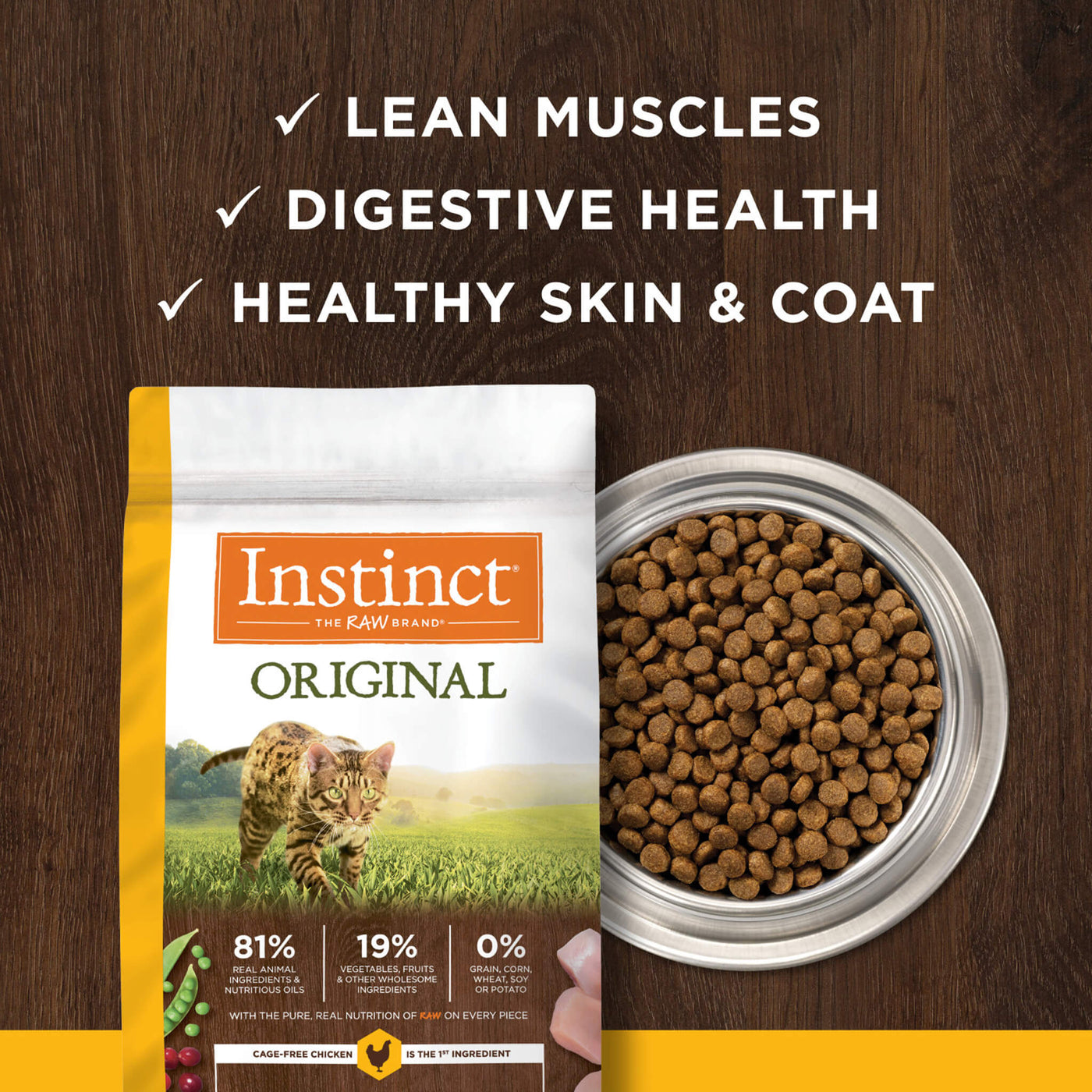 ✓ LEAN MUSCLES
✓ DIGESTIVE HEALTH
✓ HEALTHY SKIN & COAT

Instinct®
THE RAW BRAND®

ORIGINAL

81%
REAL ANIMAL INGREDIENTS & NUTRITIOUS OILS

19%
VEGETABLES, FRUITS & OTHER WHOLESOME INGREDIENTS

0%
GRAIN, CORN, WHEAT, SOY OR POTATO

WITH THE PURE, REAL NUTRITION OF RAW ON EVERY PIECE

CAGE-FREE CHICKEN IS THE 1ST INGREDIENT