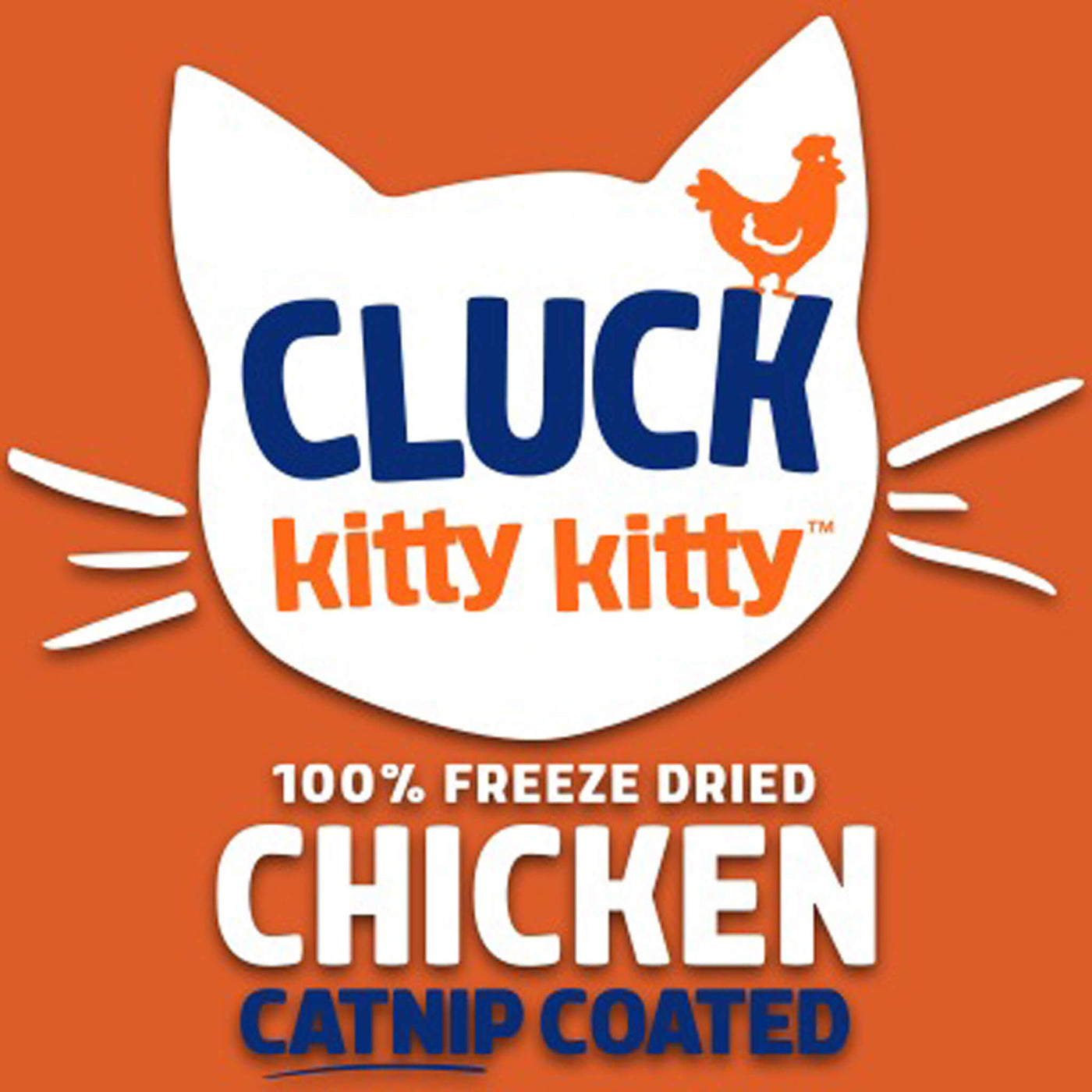 CLUCK
kitty kitty™

100% FREEZE DRIED
CHICKEN
CATNIP COATED