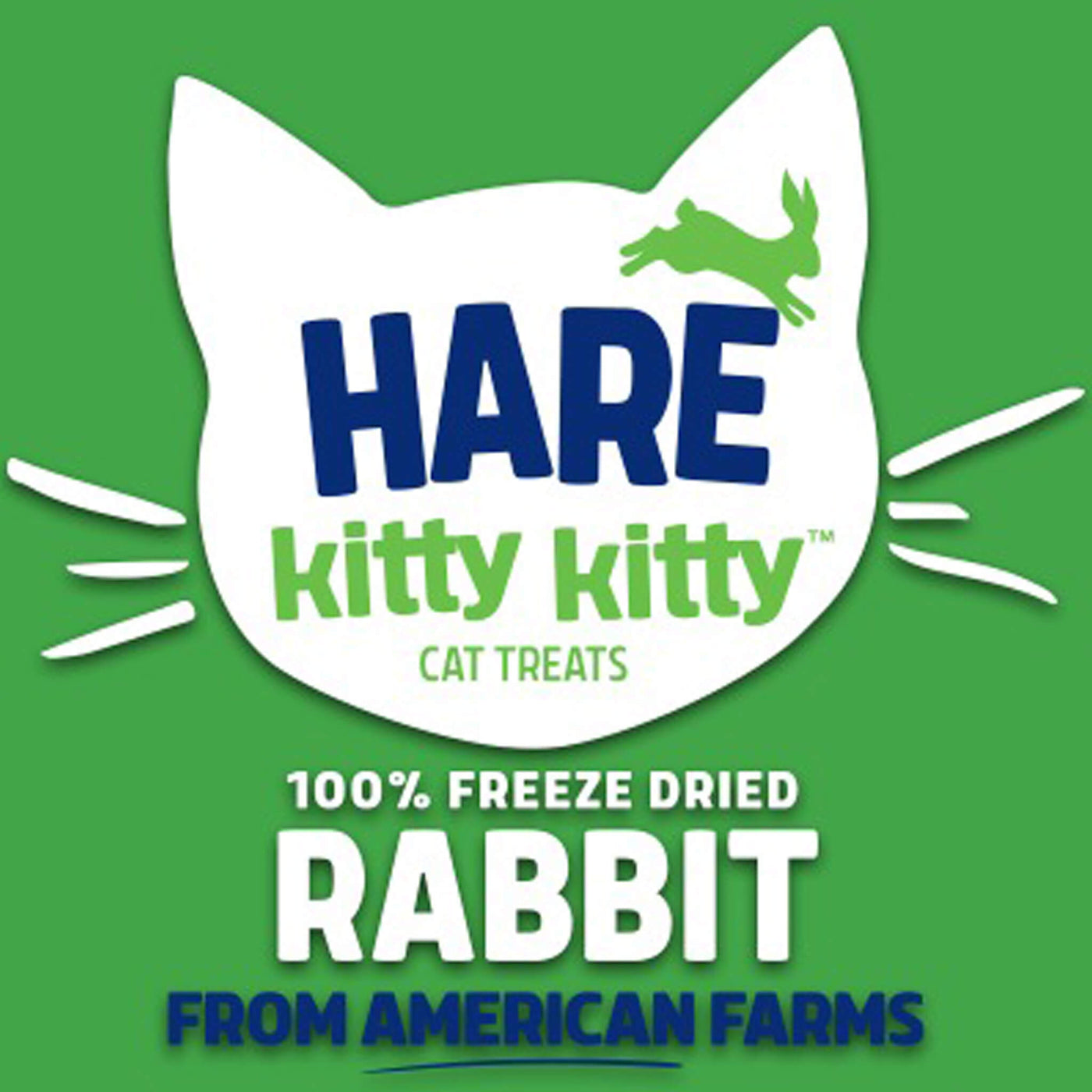 HARE
kitty kitty™
CAT TREATS

100% FREEZE DRIED
RABBIT
FROM AMERICAN FARMS