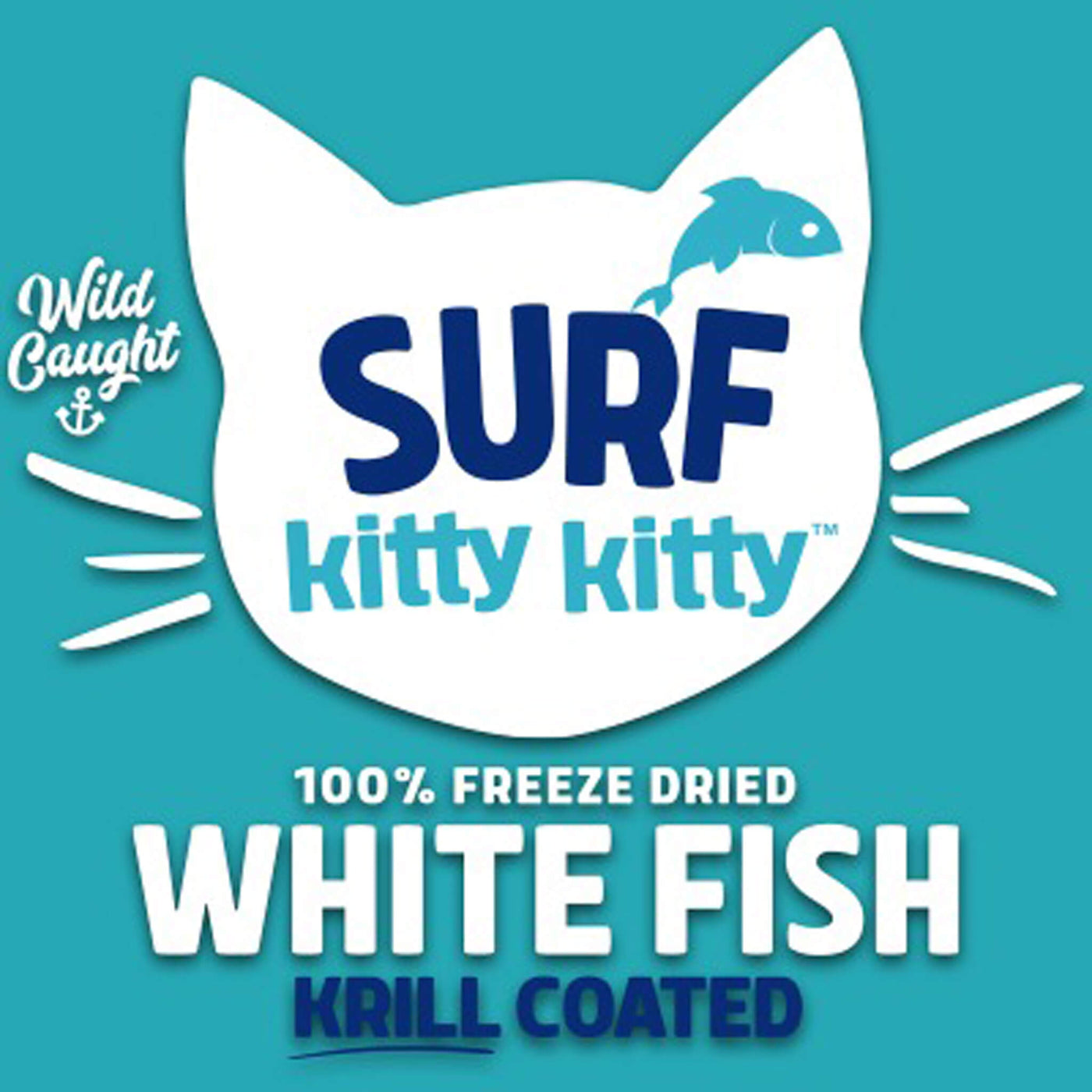 Wild Caught

SURF
kitty kitty™

100% FREEZE DRIED
WHITE FISH
KRILL COATED