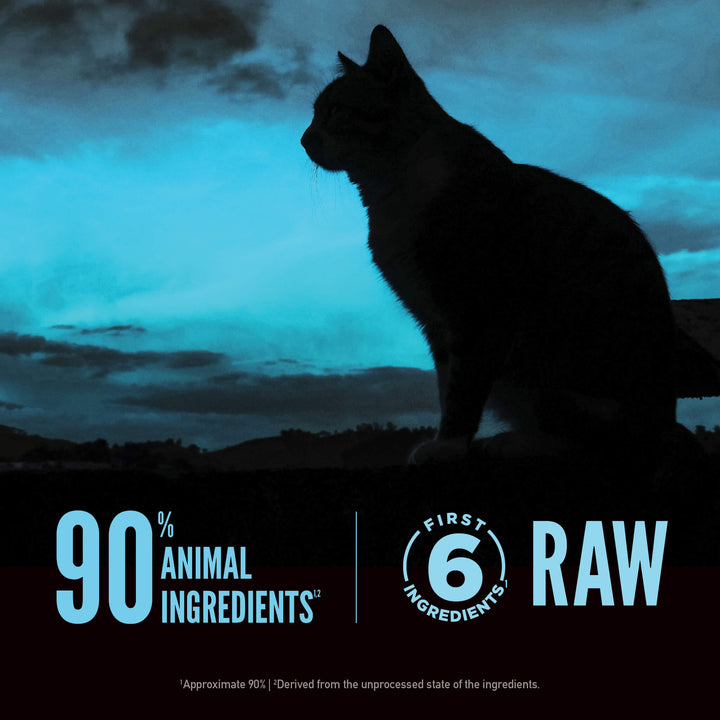 90% ANIMAL INGREDIENTS$^{1,2}$

FIRST 6 INGREDIENTS$^{1}$ RAW

$^{1}$Approximate 90% | $^{2}$Derived from the unprocessed state of the ingredients.