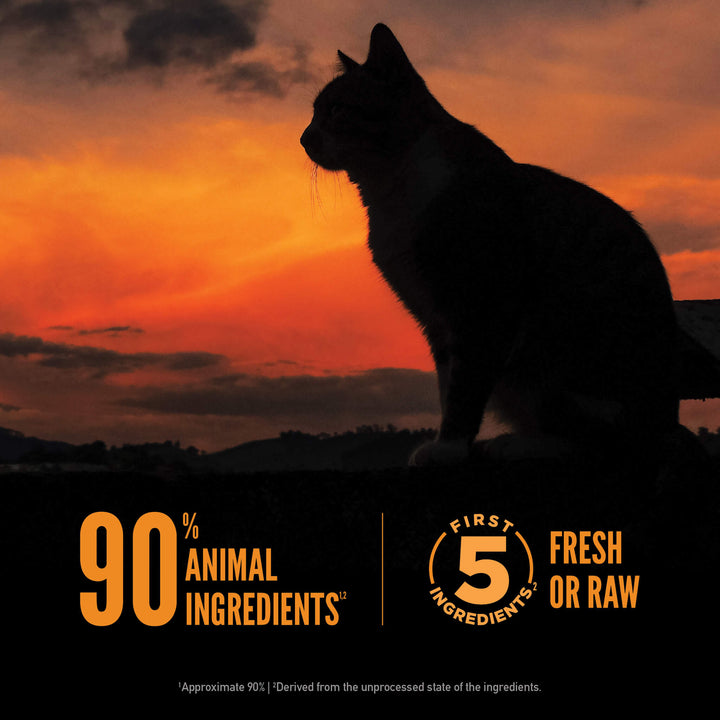 90% ANIMAL INGREDIENTS$^{1,2}$

FIRST 5 INGREDIENTS$^{2}$ FRESH OR RAW

$^{1}$Approximate 90% | $^{2}$Derived from the unprocessed state of the ingredients.