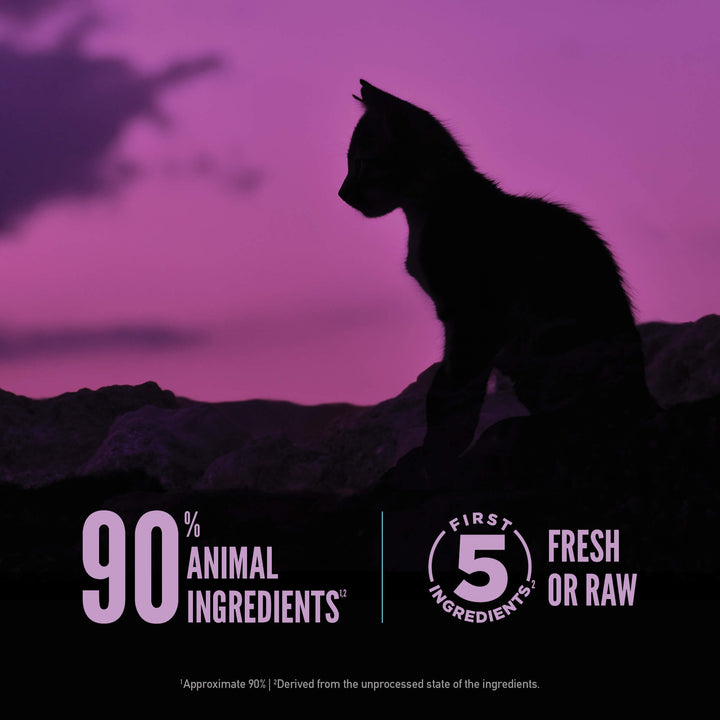 90% ANIMAL INGREDIENTS$^{1,2}$

FIRST 5 INGREDIENTS$^{2}$ FRESH OR RAW

$^{1}$Approximate 90% | $^{2}$Derived from the unprocessed state of the ingredients.