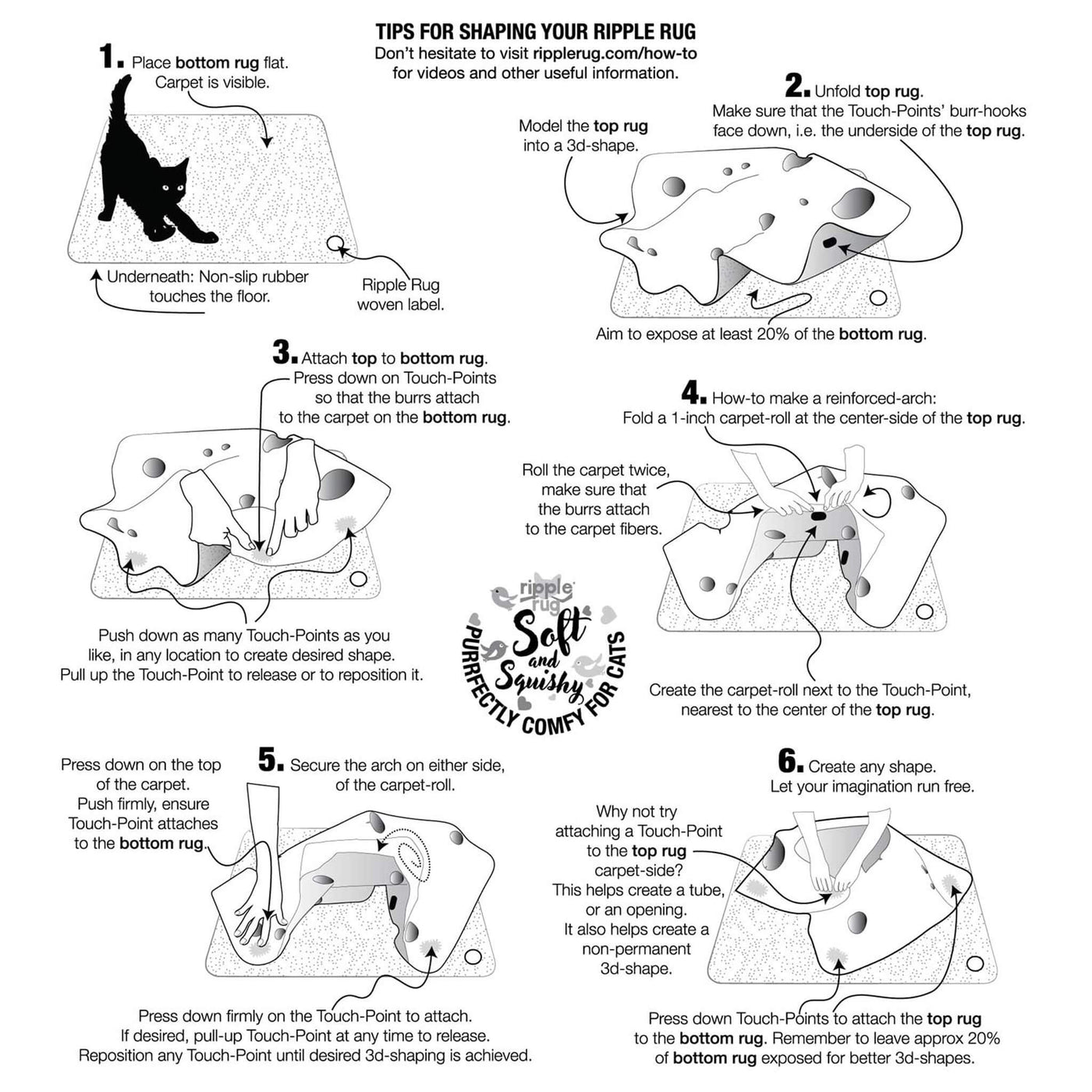 TIPS FOR SHAPING YOUR RIPPLE RUG
Don't hesitate to visit ripplerug.com/how-to for videos and other useful information.

1. Place bottom rug flat.
Carpet is visible.

Underneath: Non-slip rubber touches the floor.

Ripple Rug woven label.

2. Unfold top rug.
Make sure that the Touch-Points' burr-hooks face down, i.e. the underside of the top rug.

Model the top rug into a 3d-shape.

Aim to expose at least 20% of the bottom rug.

3. Attach top to bottom rug.
Press down on Touch-Points so that the burrs attach to the carpet on the bottom rug.

Push down as many Touch-Points as you like, in any location to create desired shape.
Pull up the Touch-Point to release or to reposition it.

4. How-to make a reinforced-arch:
Fold a 1-inch carpet-roll at the center-side of the top rug.

Roll the carpet twice, make sure that the burrs attach to the carpet fibers.

Create the carpet-roll next to the Touch-Point, nearest to the center of the top rug.

ripple rug
Soft and Squishy
PURRFECTLY COMFY FOR CATS

Press down on the top of the carpet.
Push firmly, ensure Touch-Point attaches to the bottom rug.

5. Secure the arch on either side, of the carpet-roll.

Press down firmly on the Touch-Point to attach.
If desired, pull-up Touch-Point at any time to release.
Reposition any Touch-Point until desired 3d-shaping is achieved.

6. Create any shape.
Let your imagination run free.

Why not try attaching a Touch-Point to the top rug carpet-side?
This helps create a tube, or an opening.
It also helps create a non-permanent 3d-shape.

Press down Touch-Points to attach the top rug to the bottom rug. Remember to leave approx 20% of bottom rug exposed for better 3d-shapes.