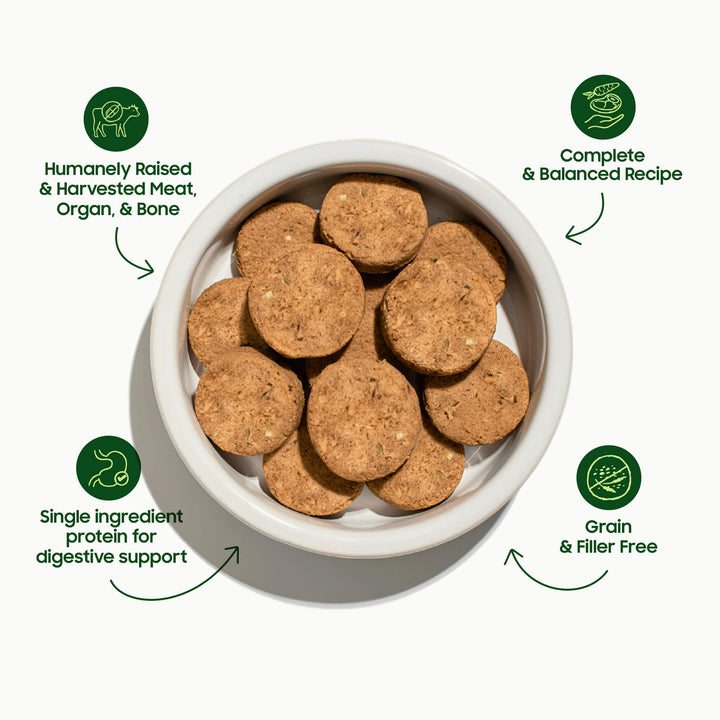 Humanely Raised & Harvested Meat, Organ, & Bone

Complete & Balanced Recipe

Single ingredient protein for digestive support

Grain & Filler Free