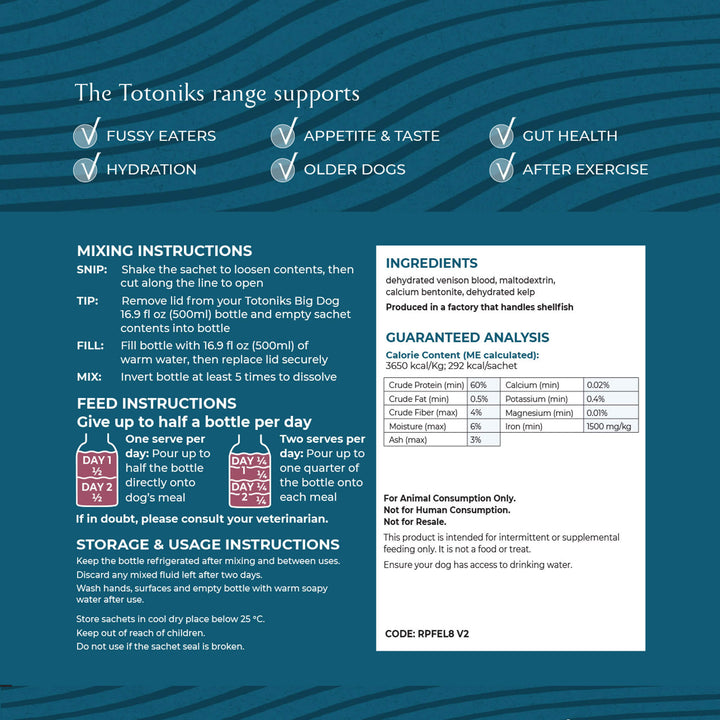 The Totoniks range supports

FUSSY EATERS
APPETITE & TASTE
GUT HEALTH
HYDRATION
OLDER DOGS
AFTER EXERCISE

MIXING INSTRUCTIONS
SNIP: Shake the sachet to loosen contents, then cut along the line to open
TIP: Remove lid from your Totoniks Big Dog 16.9 fl oz (500ml) bottle and empty sachet contents into bottle
FILL: Fill bottle with 16.9 fl oz (500ml) of warm water, then replace lid securely
MIX: Invert bottle at least 5 times to dissolve

FEED INSTRUCTIONS
Give up to half a bottle per day

DAY 1 ½
DAY 2 ½
One serve per day: Pour up to half the bottle directly onto dog's meal

DAY 1 ¼ ¼
DAY 2 ¼ ¼
Two serves per day: Pour up to one quarter of the bottle onto each meal

If in doubt, please consult your veterinarian.

STORAGE & USAGE INSTRUCTIONS
Keep the bottle refrigerated after mixing and between uses.
Discard any mixed fluid left after two days.
Wash hands, surfaces and empty bottle with warm soapy water after use.

Store sachets in cool dry place below 25 °C.
Keep out of reach of children.
Do not use if the sachet seal is broken.

INGREDIENTS
dehydrated venison blood, maltodextrin, calcium bentonite, dehydrated kelp
Produced in a factory that handles shellfish

GUARANTEED ANALYSIS
Calorie Content (ME calculated):
3650 kcal/Kg; 292 kcal/sachet

| Crude Protein (min) | 60% | Calcium (min) | 0.02% |
|---|---|---|---|
| Crude Fat (min) | 0.5% | Potassium (min) | 0.4% |
| Crude Fiber (max) | 4% | Magnesium (min) | 0.01% |
| Moisture (max) | 6% | Iron (min) | 1500 mg/kg |
| Ash (max) | 3% | | |

For Animal Consumption Only.
Not for Human Consumption.
Not for Resale.
This product is intended for intermittent or supplemental feeding only. It is not a food or treat.
Ensure your dog has access to drinking water.

CODE: RPFEL8 V2