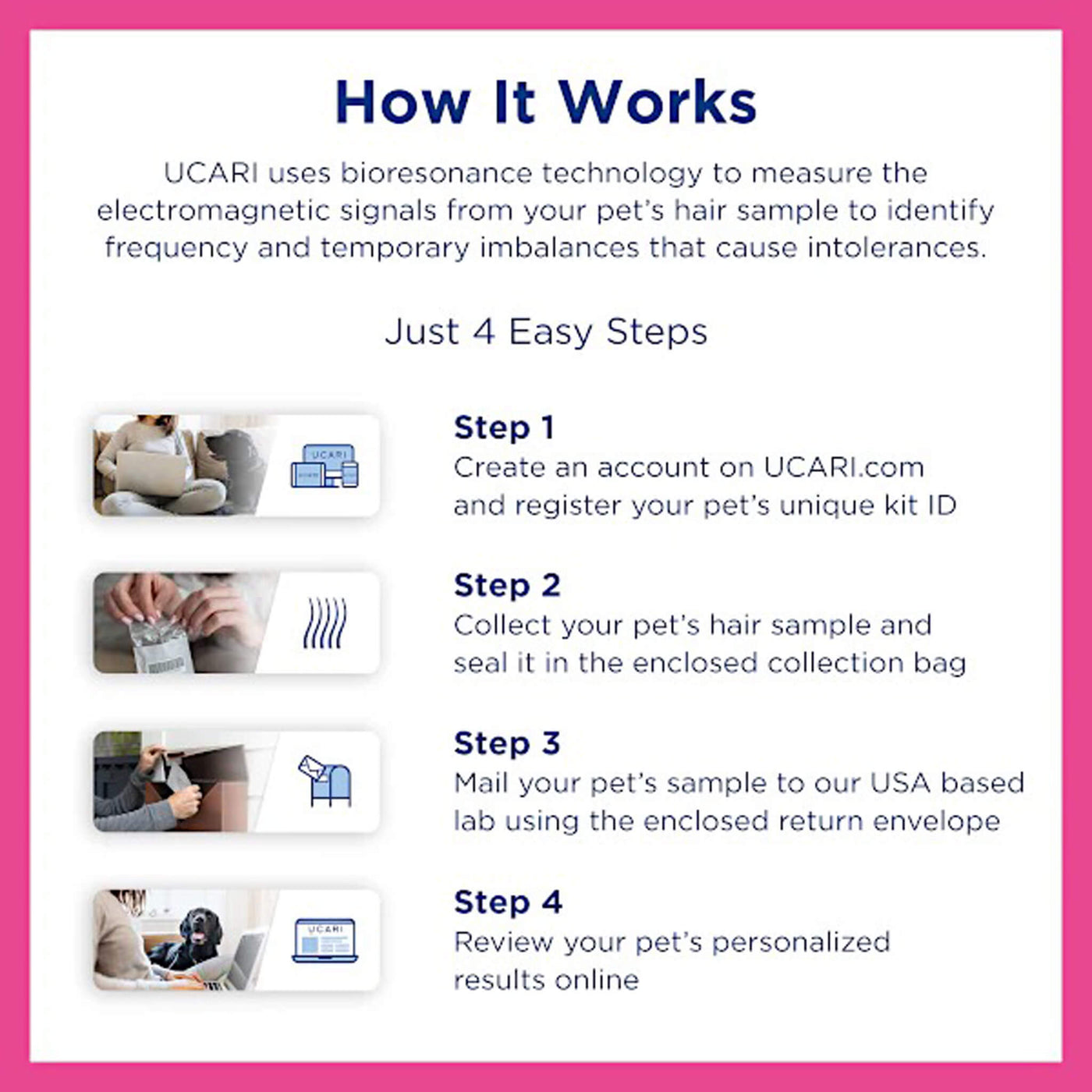 How It Works

UCARI uses bioresonance technology to measure the electromagnetic signals from your pet's hair sample to identify frequency and temporary imbalances that cause intolerances.

Just 4 Easy Steps

UCARI

Step 1
Create an account on UCARI.com and register your pet's unique kit ID

Step 2
Collect your pet's hair sample and seal it in the enclosed collection bag

Step 3
Mail your pet's sample to our USA based lab using the enclosed return envelope

UCARI

Step 4
Review your pet's personalized results online