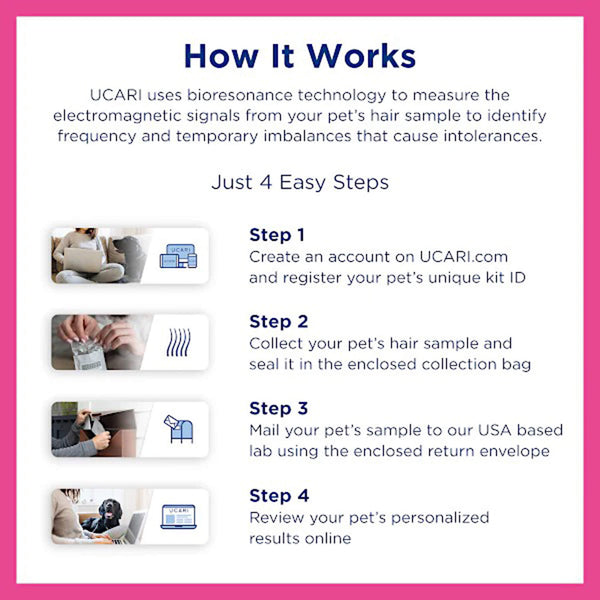 How It Works

UCARI uses bioresonance technology to measure the electromagnetic signals from your pet's hair sample to identify frequency and temporary imbalances that cause intolerances.

Just 4 Easy Steps

UCARI

Step 1
Create an account on UCARI.com and register your pet's unique kit ID

Step 2
Collect your pet's hair sample and seal it in the enclosed collection bag

Step 3
Mail your pet's sample to our USA based lab using the enclosed return envelope

UCARI

Step 4
Review your pet's personalized results online