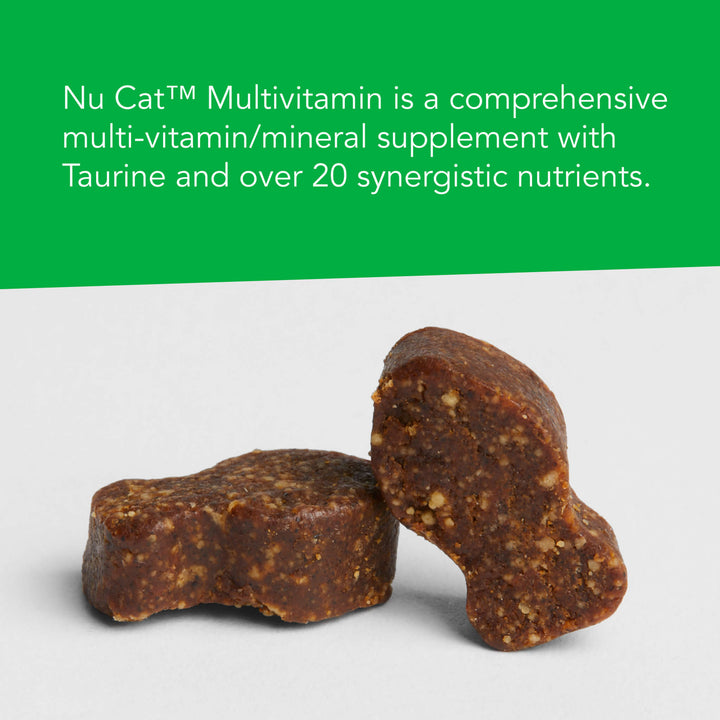 Nu Cat™ Multivitamin is a comprehensive multi-vitamin/mineral supplement with Taurine and over 20 synergistic nutrients.