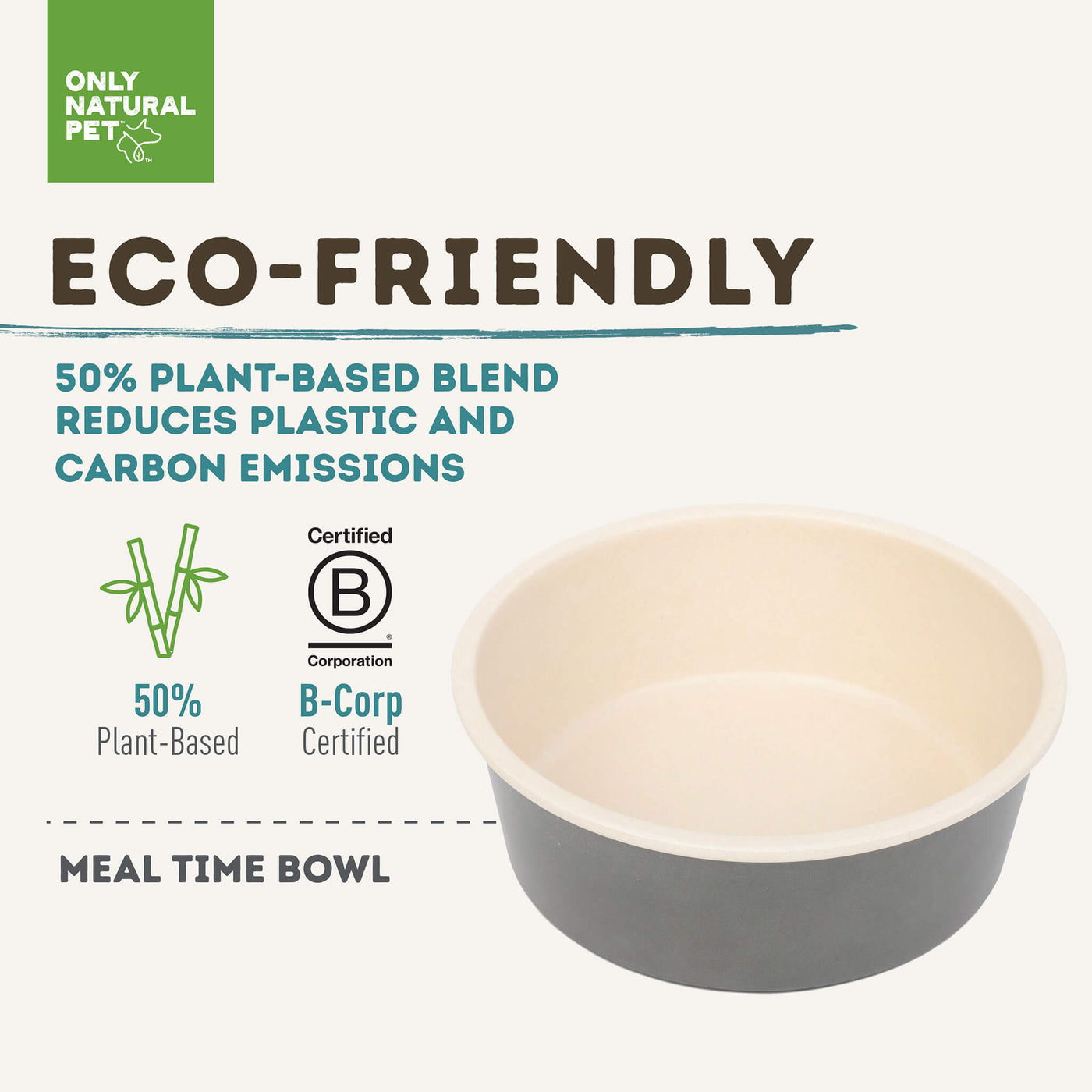 ONLY NATURAL PET™

ECO-FRIENDLY

50% PLANT-BASED BLEND REDUCES PLASTIC AND CARBON EMISSIONS

50%
Plant-Based

Certified
B
Corporation

B-Corp
Certified

MEAL TIME BOWL