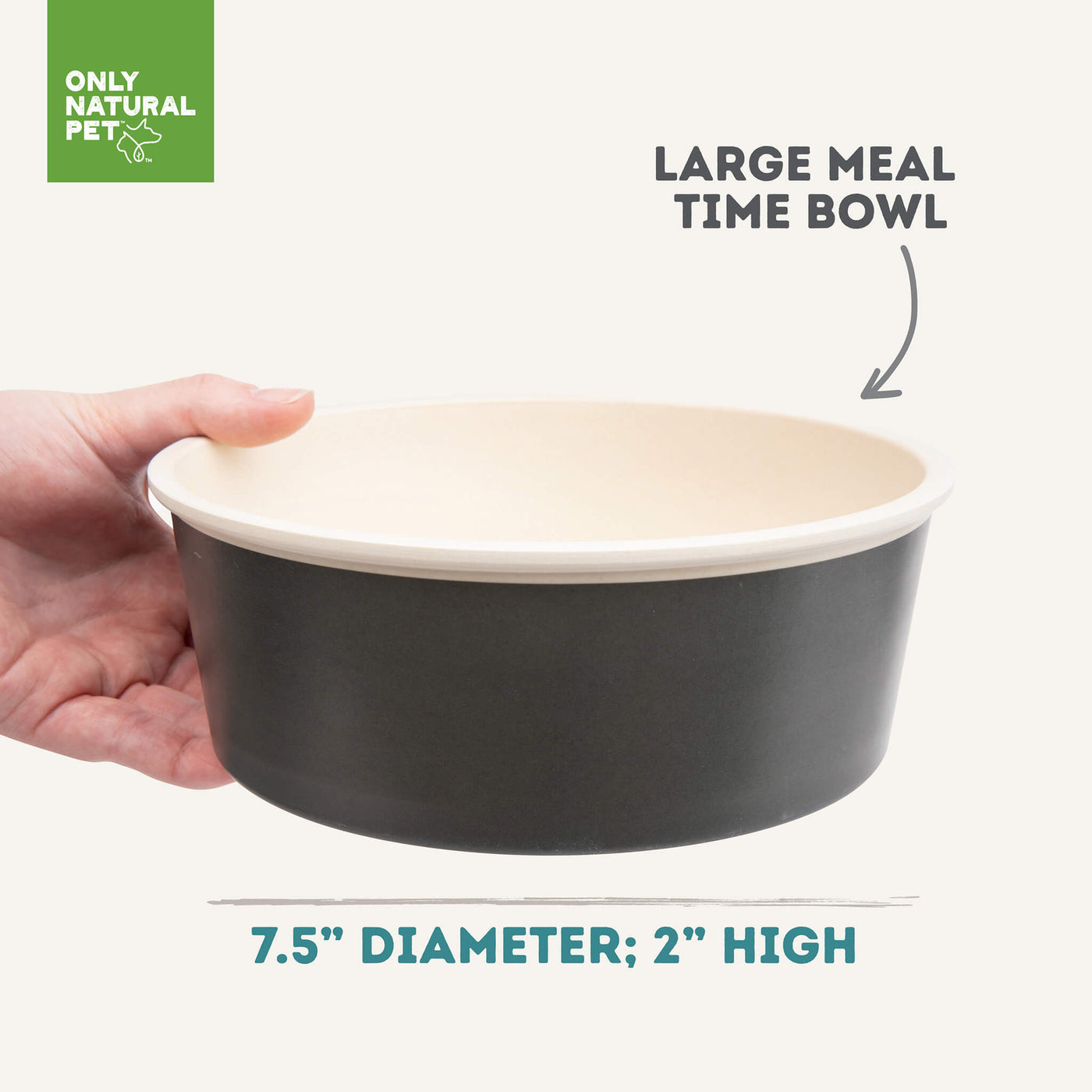 ONLY NATURAL PET™

LARGE MEAL TIME BOWL

7.5" DIAMETER; 2" HIGH