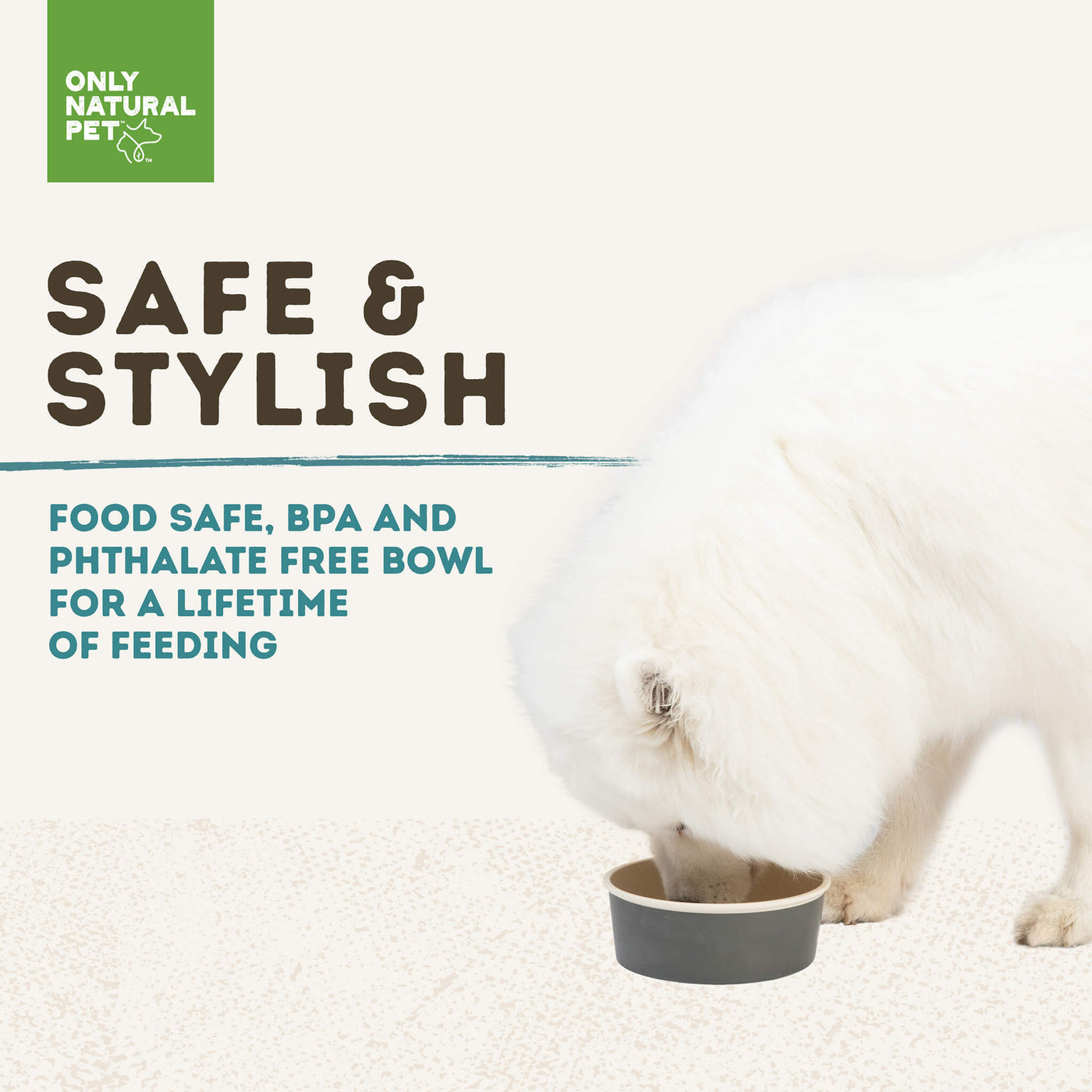 ONLY NATURAL PET™

SAFE & STYLISH

FOOD SAFE, BPA AND PHTHALATE FREE BOWL FOR A LIFETIME OF FEEDING