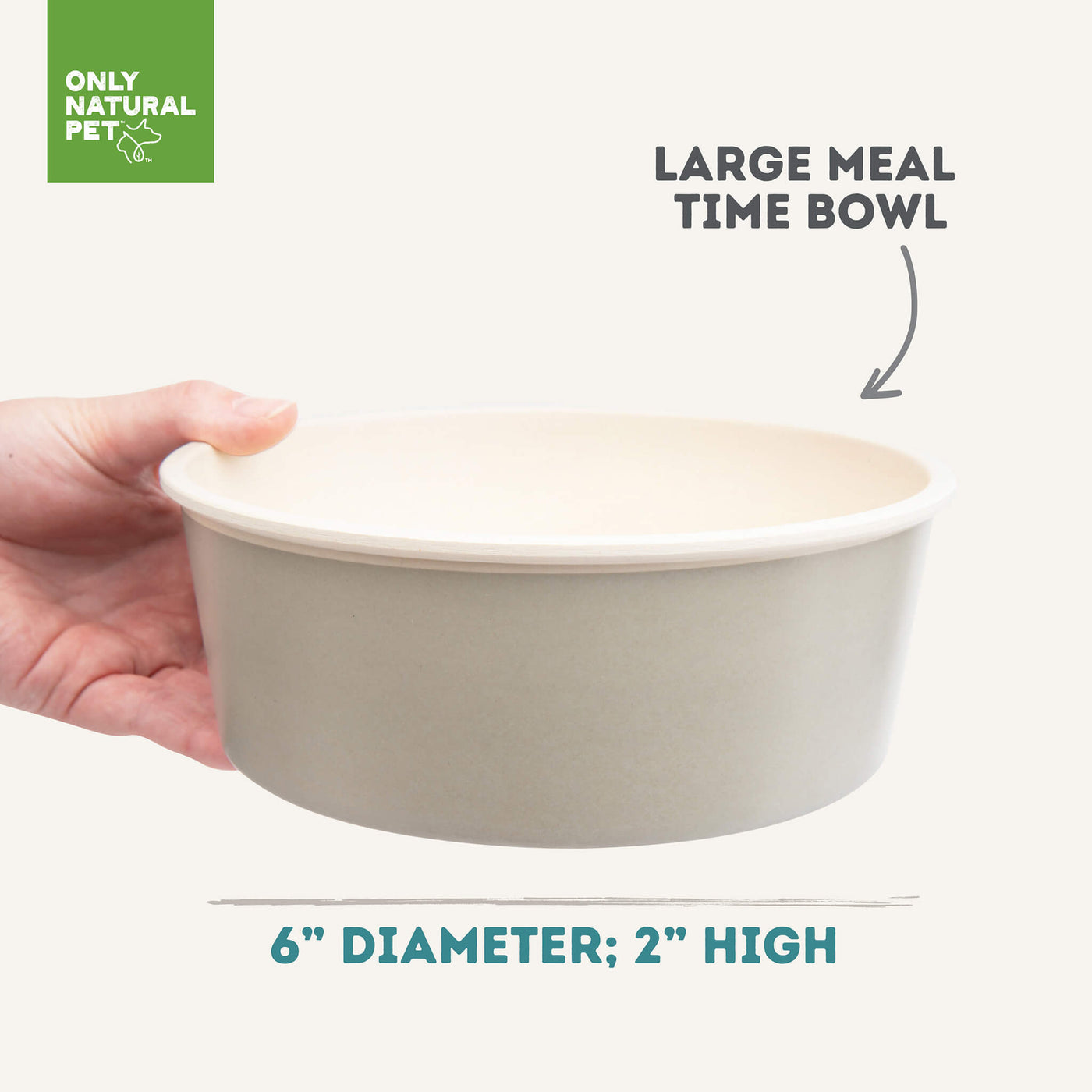 ONLY NATURAL PET™

LARGE MEAL TIME BOWL

6" DIAMETER; 2" HIGH