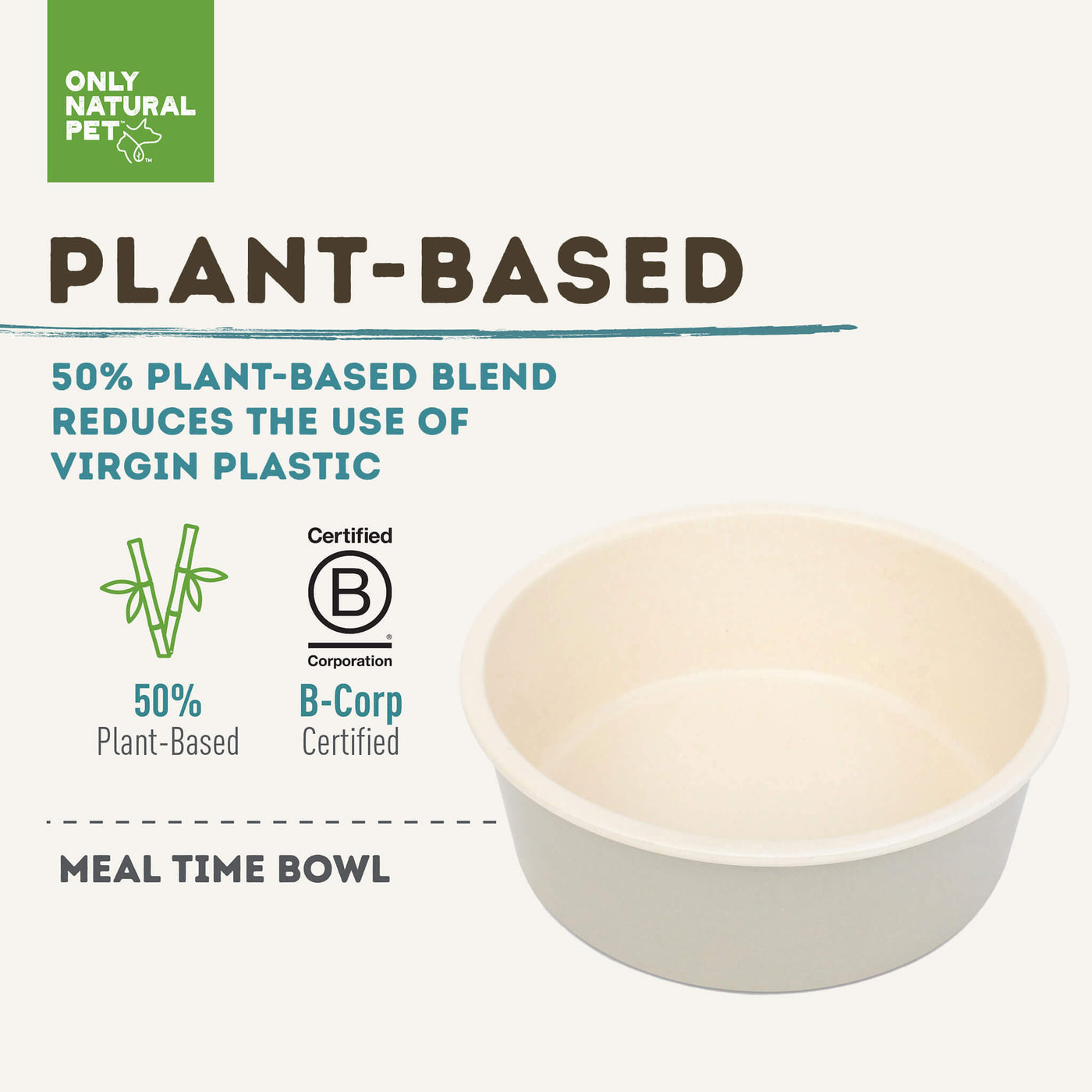 ONLY NATURAL PET™

PLANT-BASED

50% PLANT-BASED BLEND REDUCES THE USE OF VIRGIN PLASTIC

50%
Plant-Based

Certified
B
Corporation

B-Corp
Certified

MEAL TIME BOWL