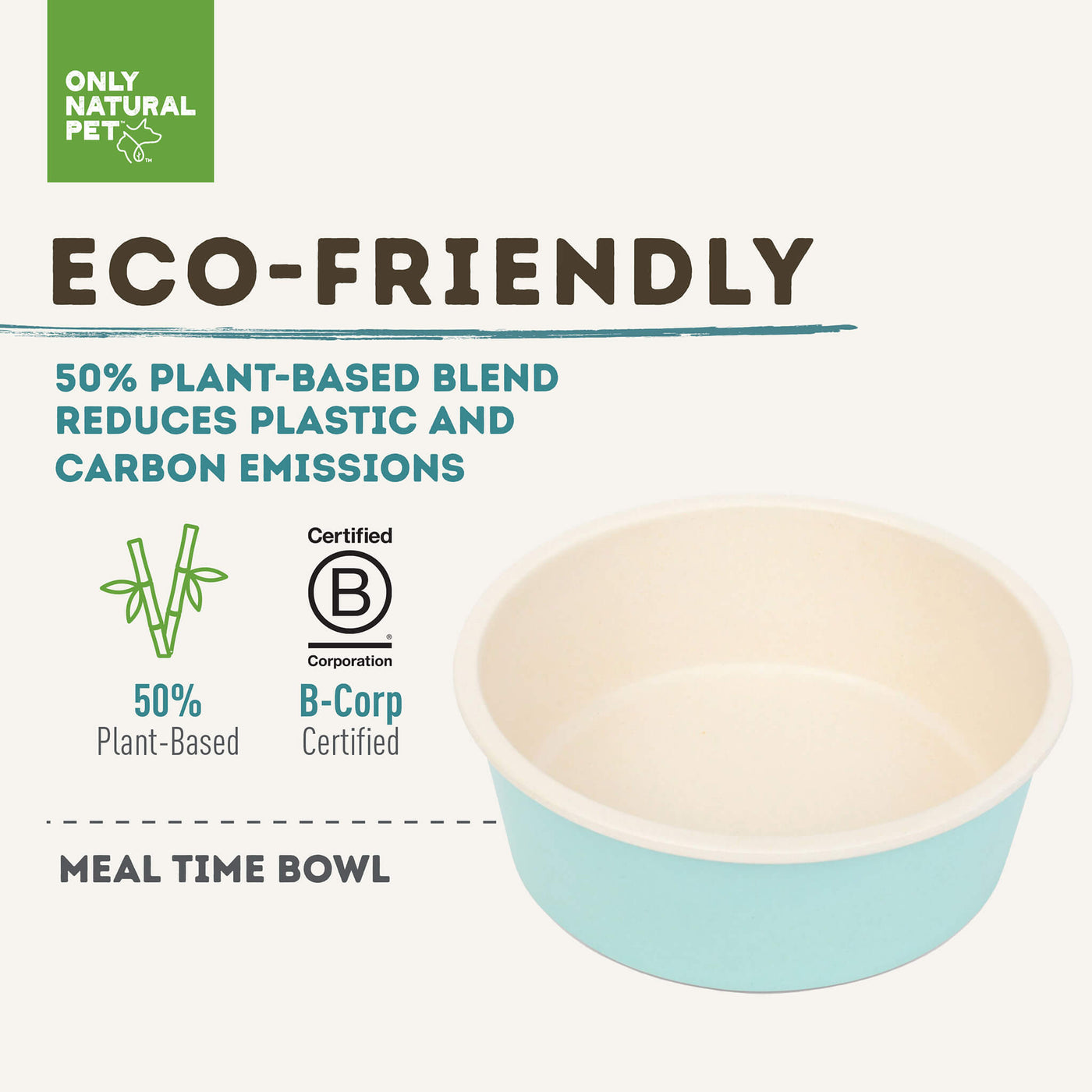 ONLY NATURAL PET™

ECO-FRIENDLY

50% PLANT-BASED BLEND REDUCES PLASTIC AND CARBON EMISSIONS

50%
Plant-Based

Certified
B
Corporation

B-Corp
Certified

MEAL TIME BOWL