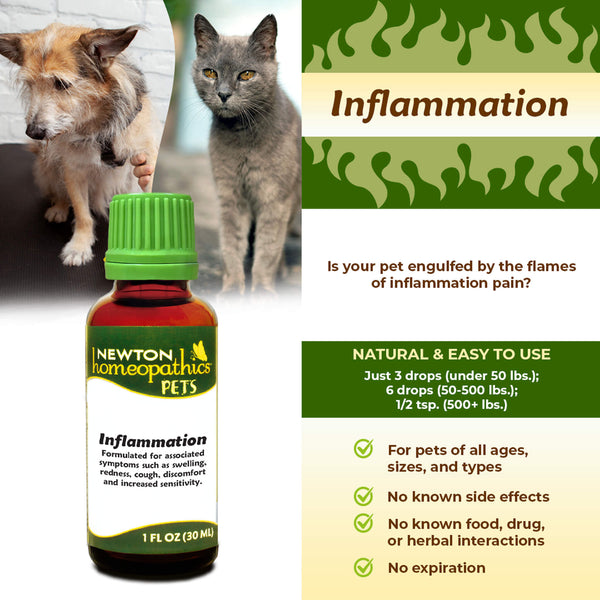 NEWTON homeopathics PETS

Inflammation

Formulated for associated symptoms such as swelling, redness, cough, discomfort and increased sensitivity.

1 FL OZ (30 ML)

Inflammation

Is your pet engulfed by the flames of inflammation pain?

NATURAL & EASY TO USE

Just 3 drops (under 50 lbs.); 6 drops (50-500 lbs.); 1/2 tsp. (500+ lbs.)

For pets of all ages, sizes, and types

No known side effects

No known food, drug, or herbal interactions

No expiration