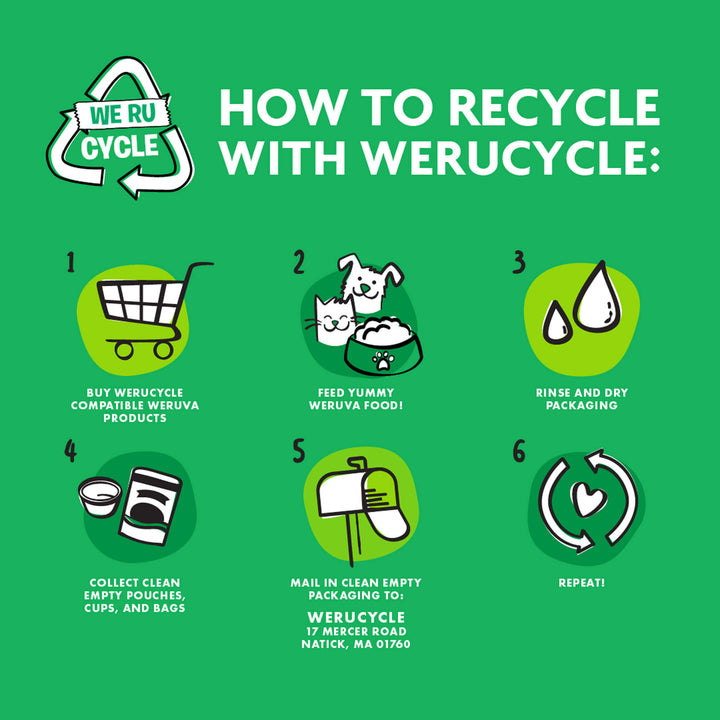 WE RU
CYCLE

HOW TO RECYCLE WITH WERUCYCLE:

1
BUY WERUCYCLE COMPATIBLE WERUVA PRODUCTS

2
FEED YUMMY WERUVA FOOD!

3
RINSE AND DRY PACKAGING

4
COLLECT CLEAN EMPTY POUCHES, CUPS, AND BAGS

5
MAIL IN CLEAN EMPTY PACKAGING TO:
WERUCYCLE
17 MERCER ROAD
NATICK, MA 01760

6
REPEAT!