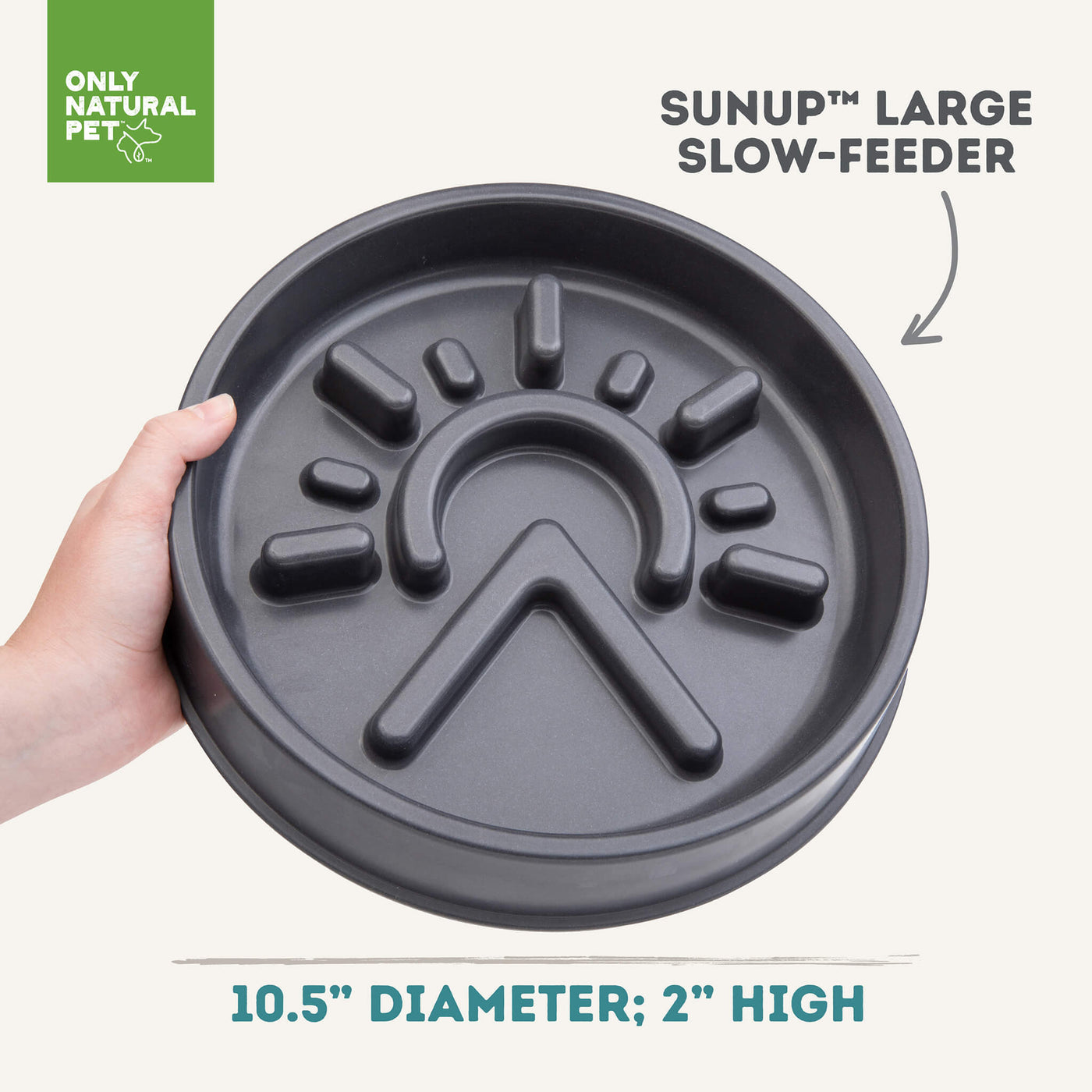 ONLY NATURAL PET™

SUNUP™ LARGE SLOW-FEEDER

10.5" DIAMETER; 2" HIGH