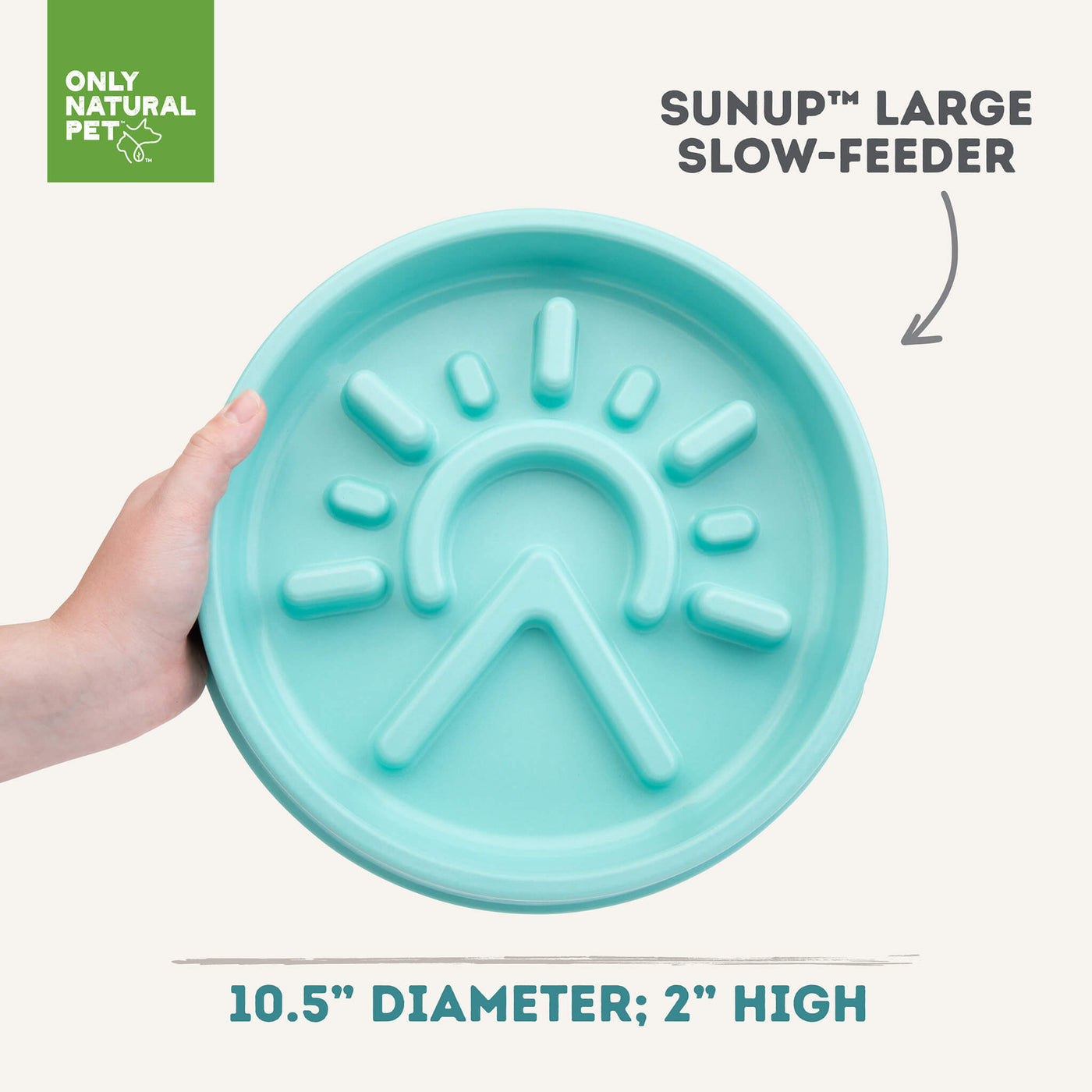 ONLY NATURAL PET™

SUNUP™ LARGE SLOW-FEEDER

10.5” DIAMETER; 2” HIGH