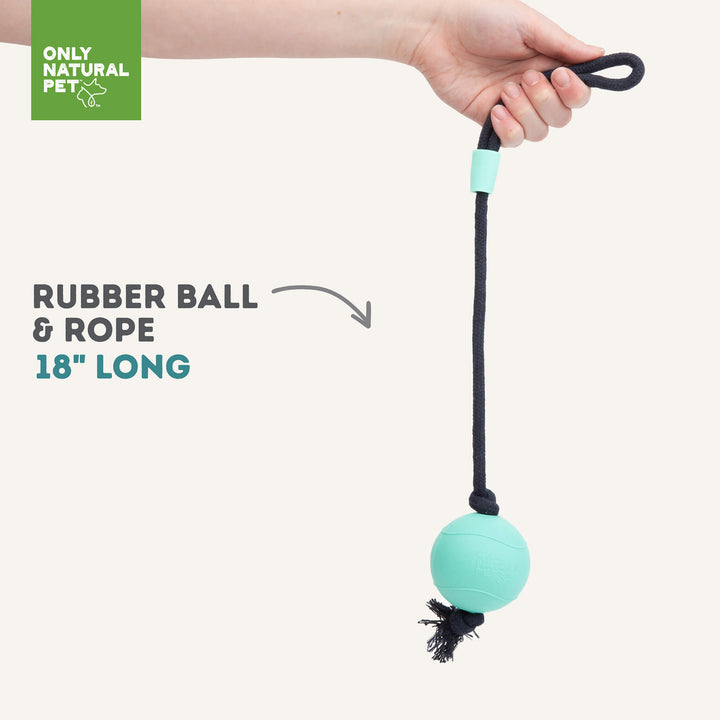 ONLY NATURAL PET

RUBBER BALL & ROPE
18" LONG