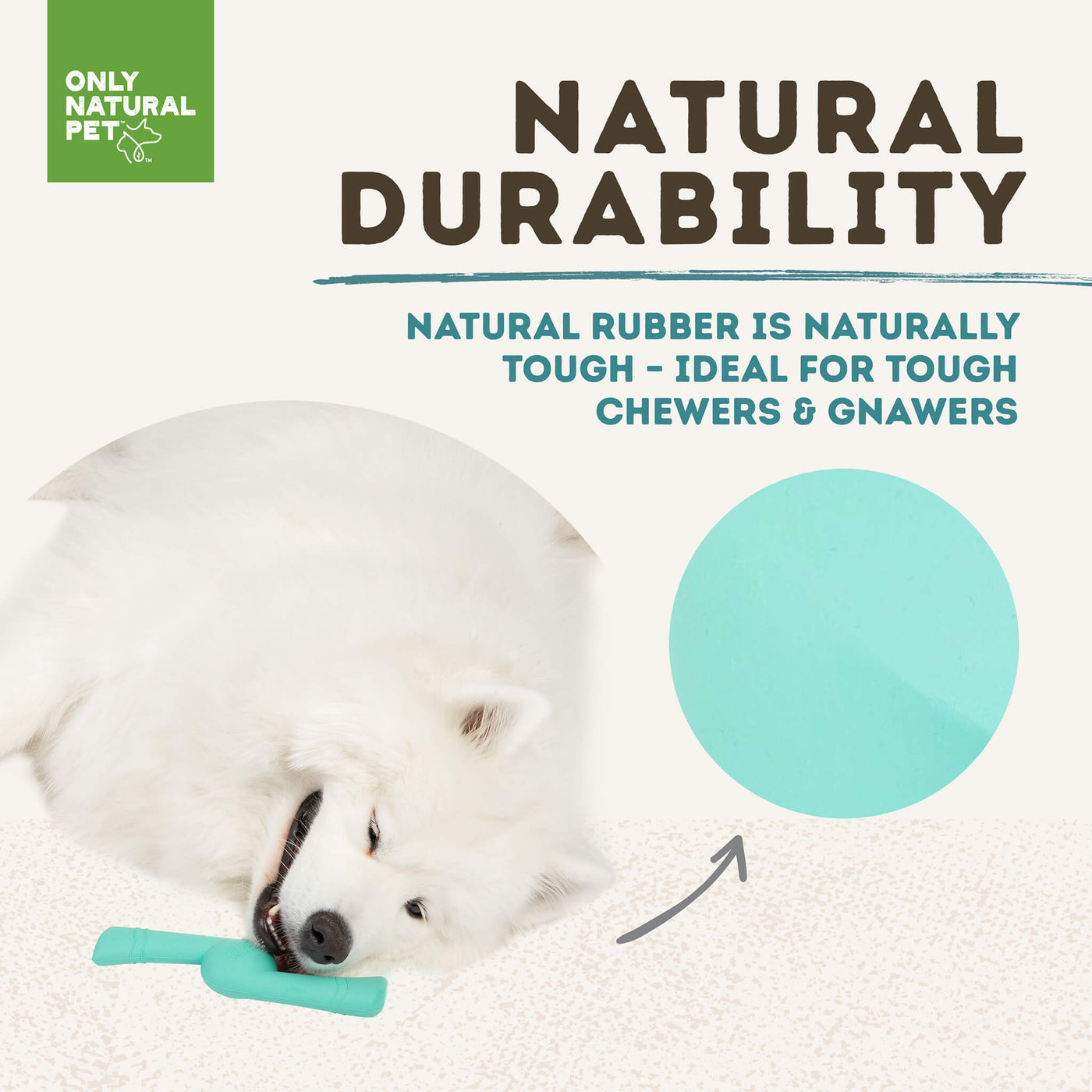 ONLY NATURAL PET™

NATURAL DURABILITY

NATURAL RUBBER IS NATURALLY TOUGH - IDEAL FOR TOUGH CHEWERS & GNAWERS