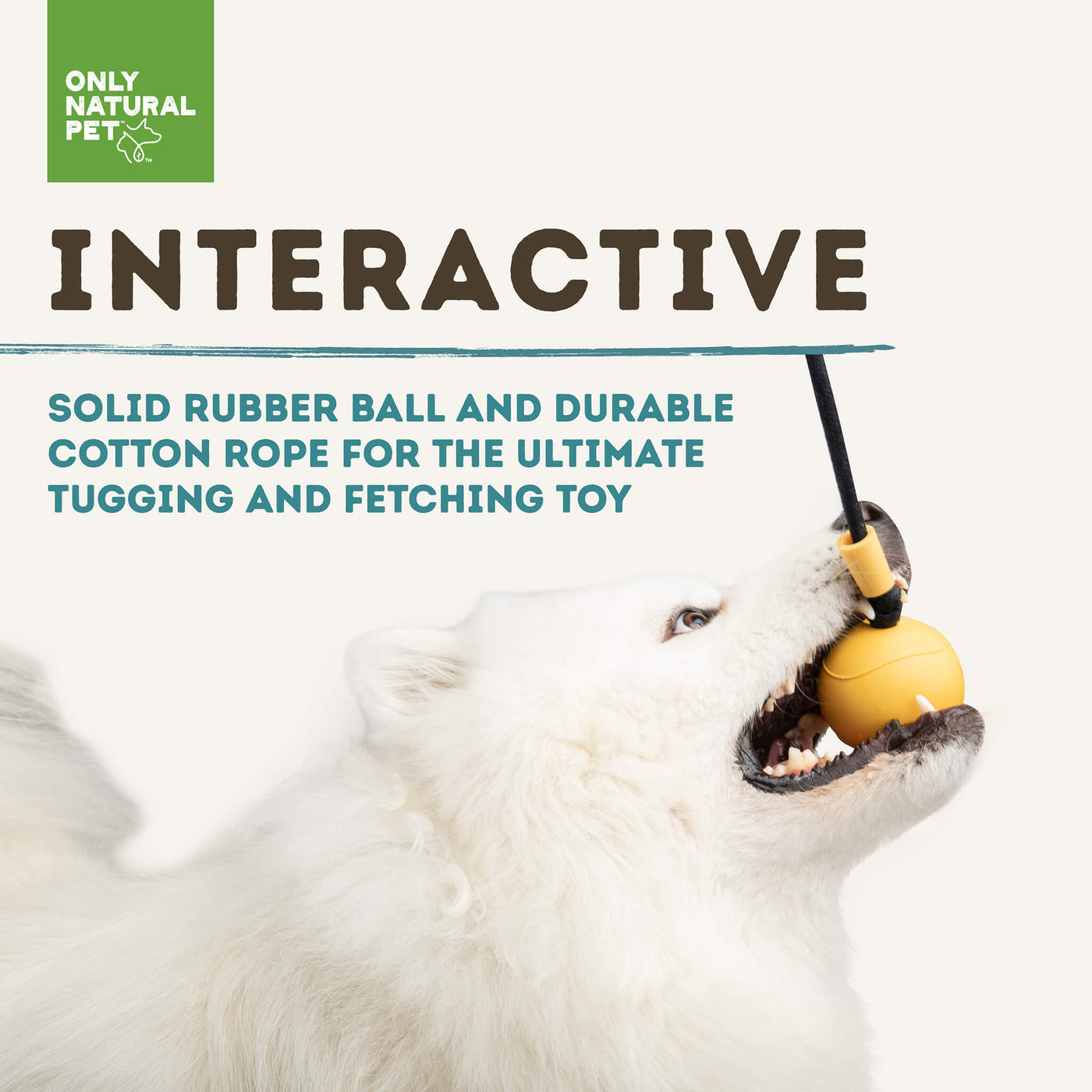 ONLY NATURAL PET™

INTERACTIVE

SOLID RUBBER BALL AND DURABLE COTTON ROPE FOR THE ULTIMATE TUGGING AND FETCHING TOY