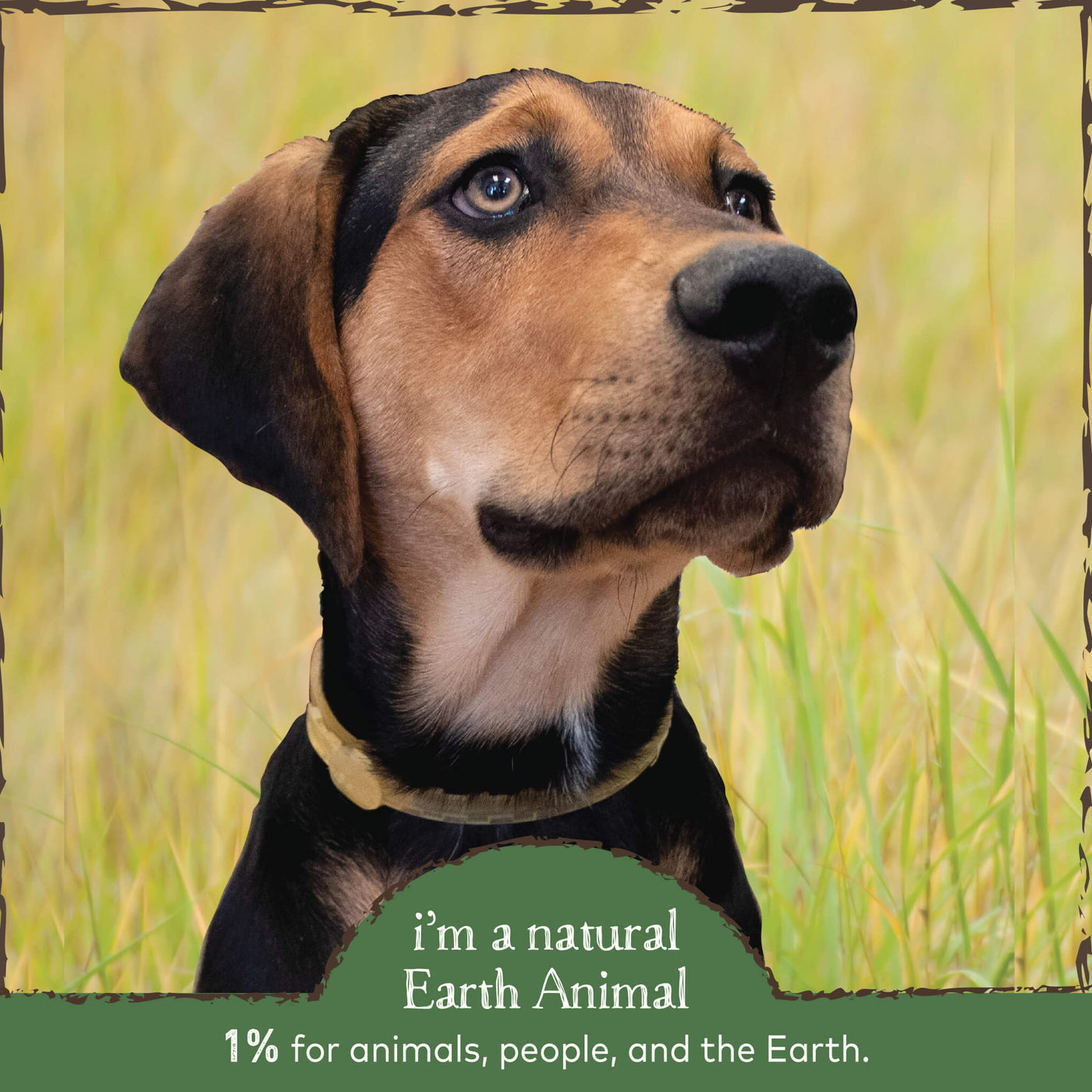 i'm a natural
Earth Animal

1% for animals, people, and the Earth.