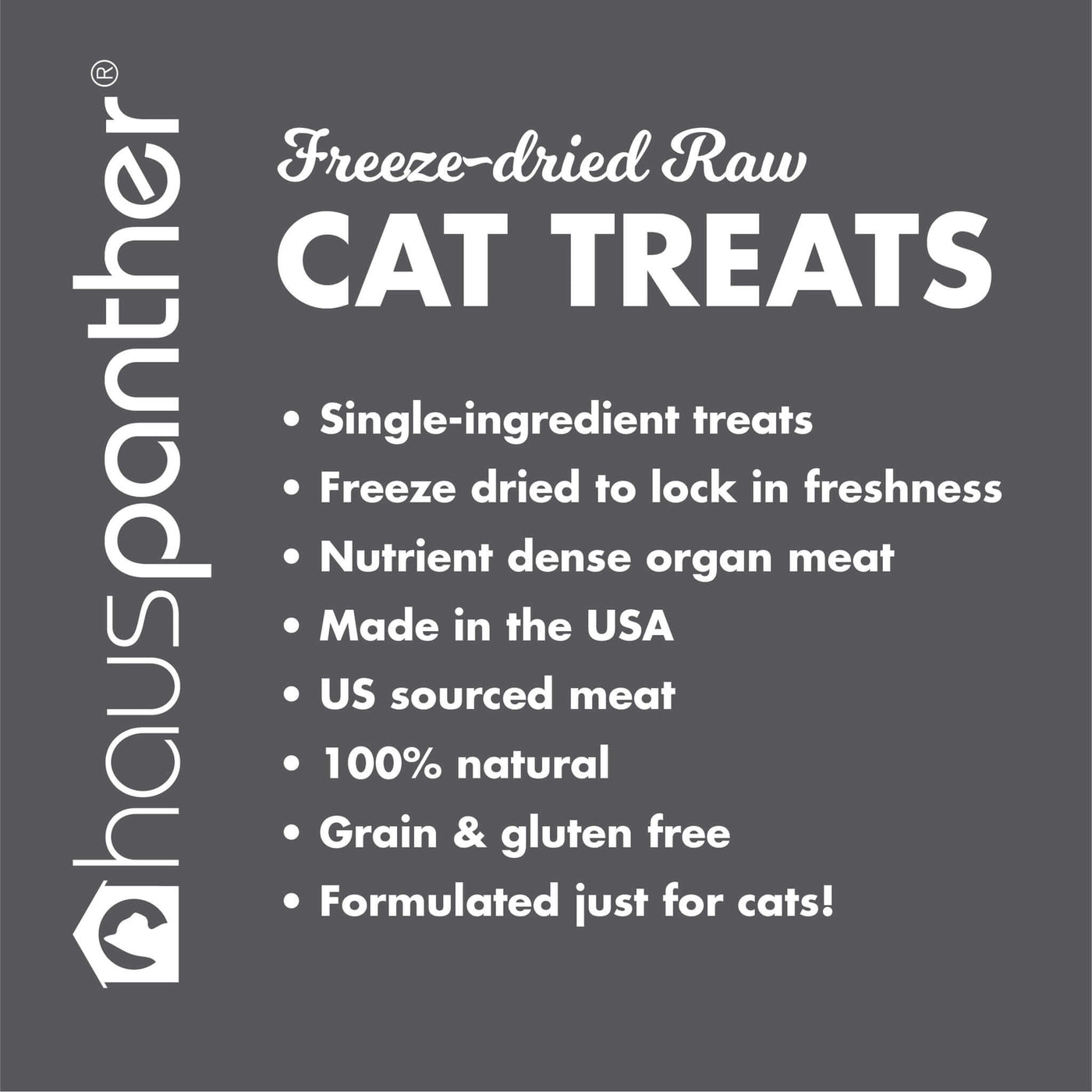 hauspanther®

Freeze-dried Raw
CAT TREATS

• Single-ingredient treats
• Freeze dried to lock in freshness
• Nutrient dense organ meat
• Made in the USA
• US sourced meat
• 100% natural
• Grain & gluten free
• Formulated just for cats!