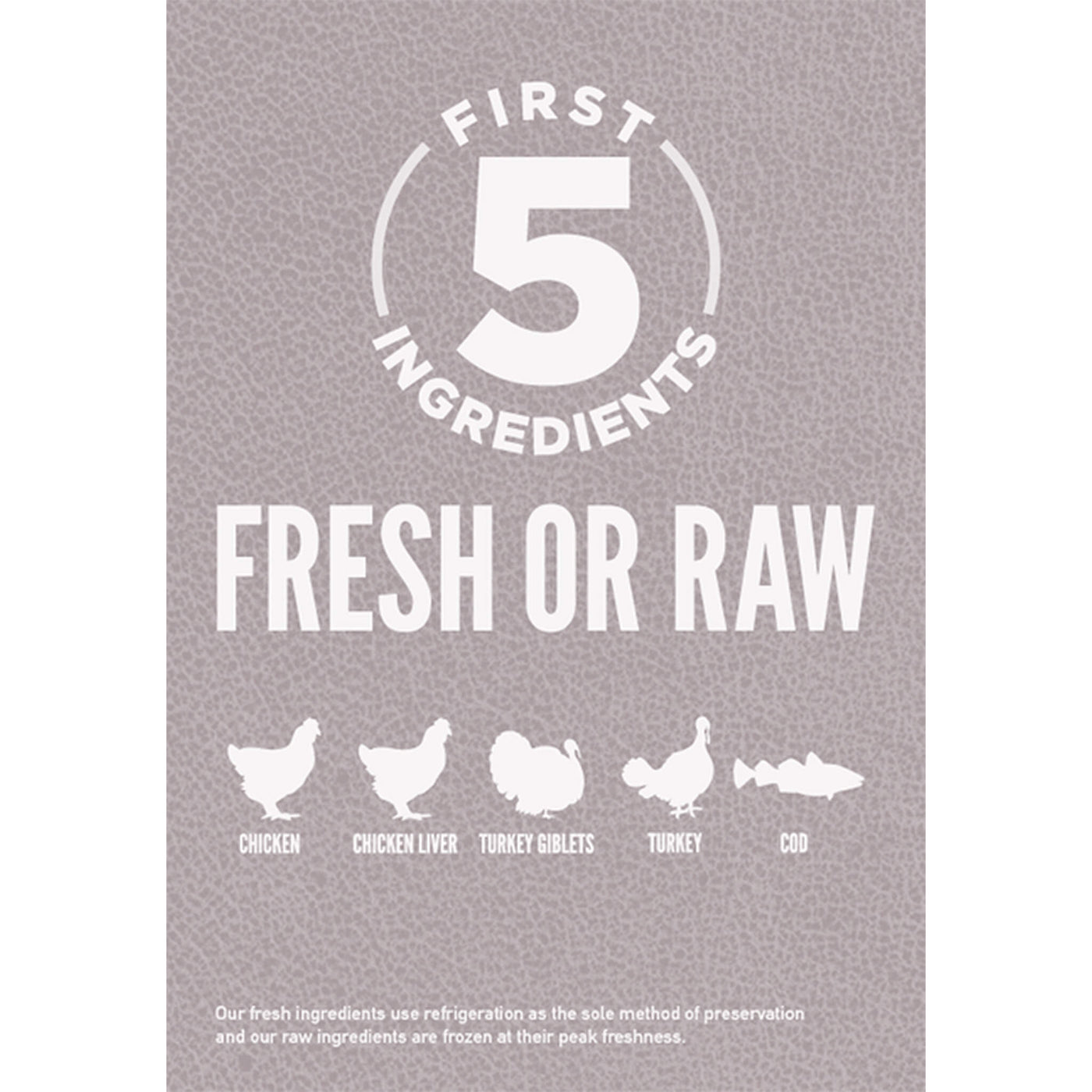 FIRST
5
INGREDIENTS

FRESH OR RAW

CHICKEN
CHICKEN LIVER
TURKEY GIBLETS
TURKEY
COD

Our fresh ingredients use refrigeration as the sole method of preservation and our raw ingredients are frozen at their peak freshness.