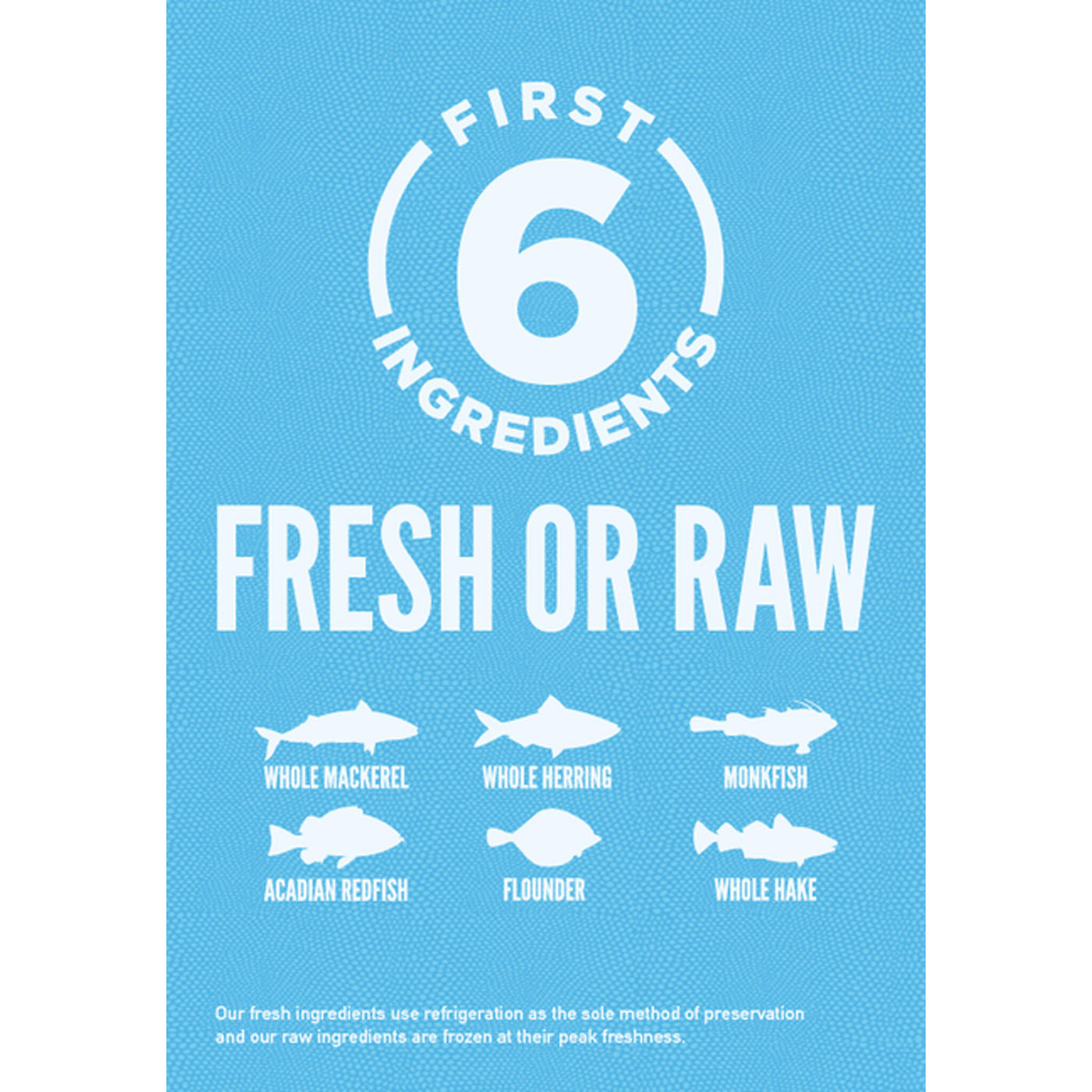 FIRST
6
INGREDIENTS

FRESH OR RAW

WHOLE MACKEREL
WHOLE HERRING
MONKFISH
ACADIAN REDFISH
FLOUNDER
WHOLE HAKE

Our fresh ingredients use refrigeration as the sole method of preservation and our raw ingredients are frozen at their peak freshness.