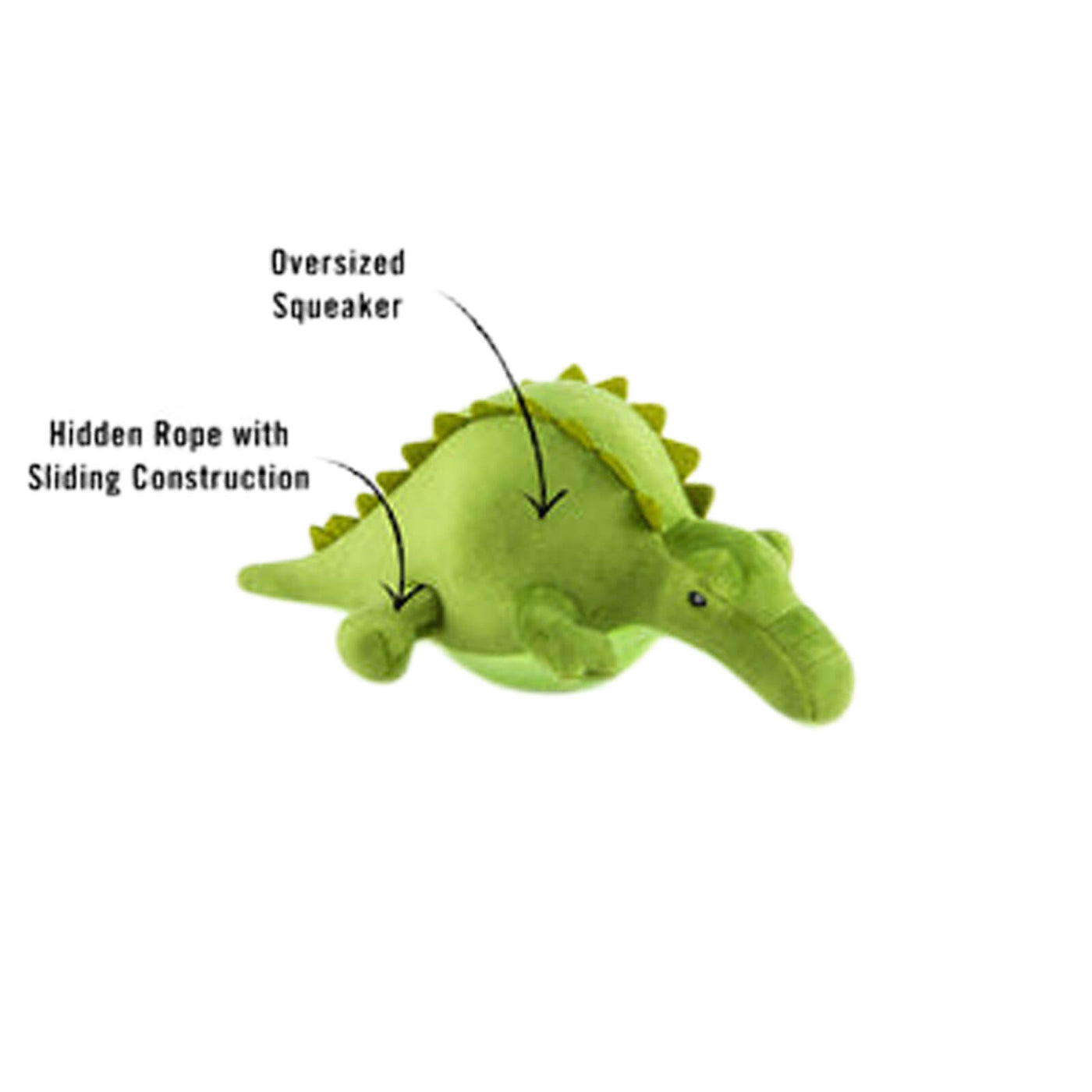 Oversized
Squeaker

Hidden Rope with
Sliding Construction