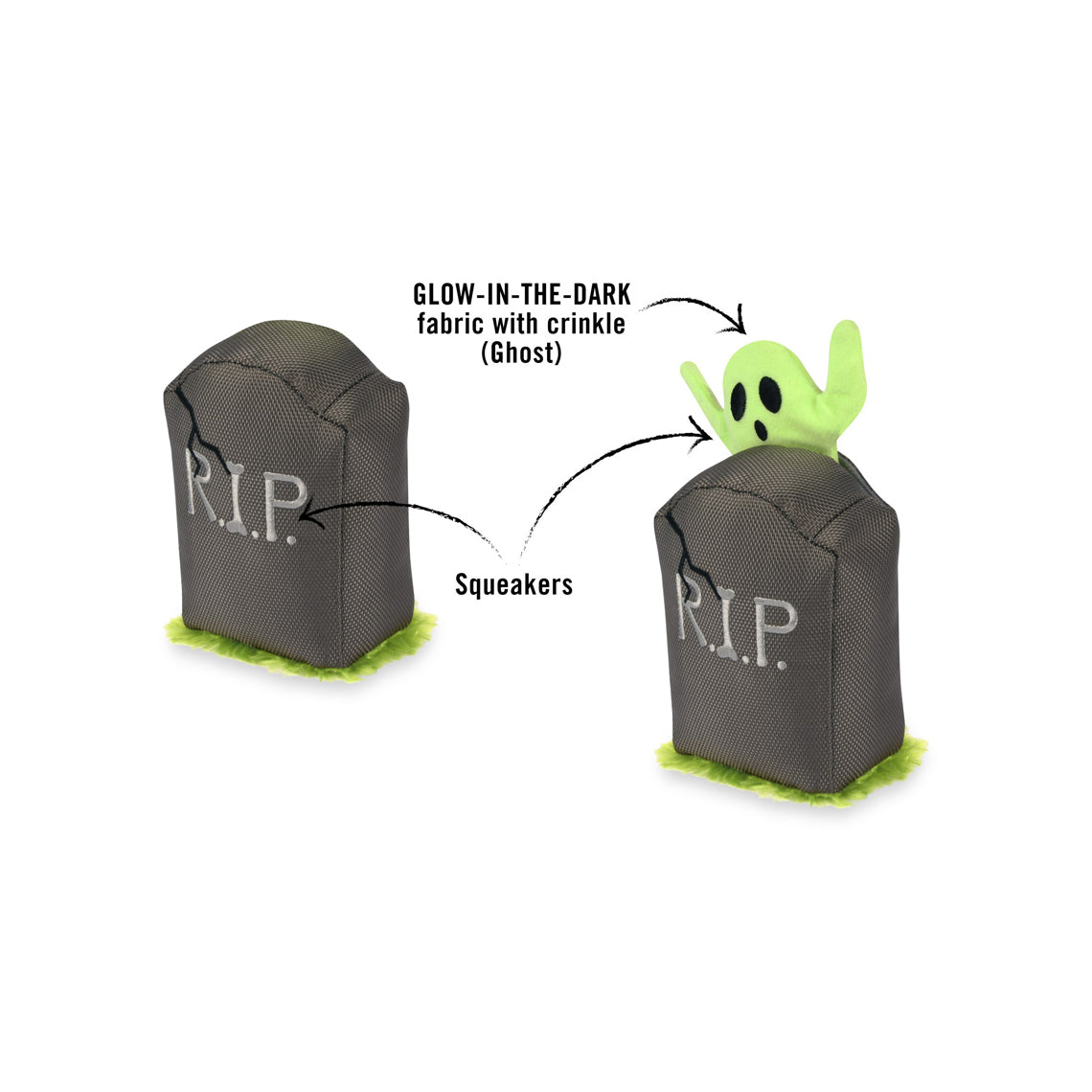 GLOW-IN-THE-DARK
fabric with crinkle
(Ghost)

R.I.P.

Squeakers

R.I.P.