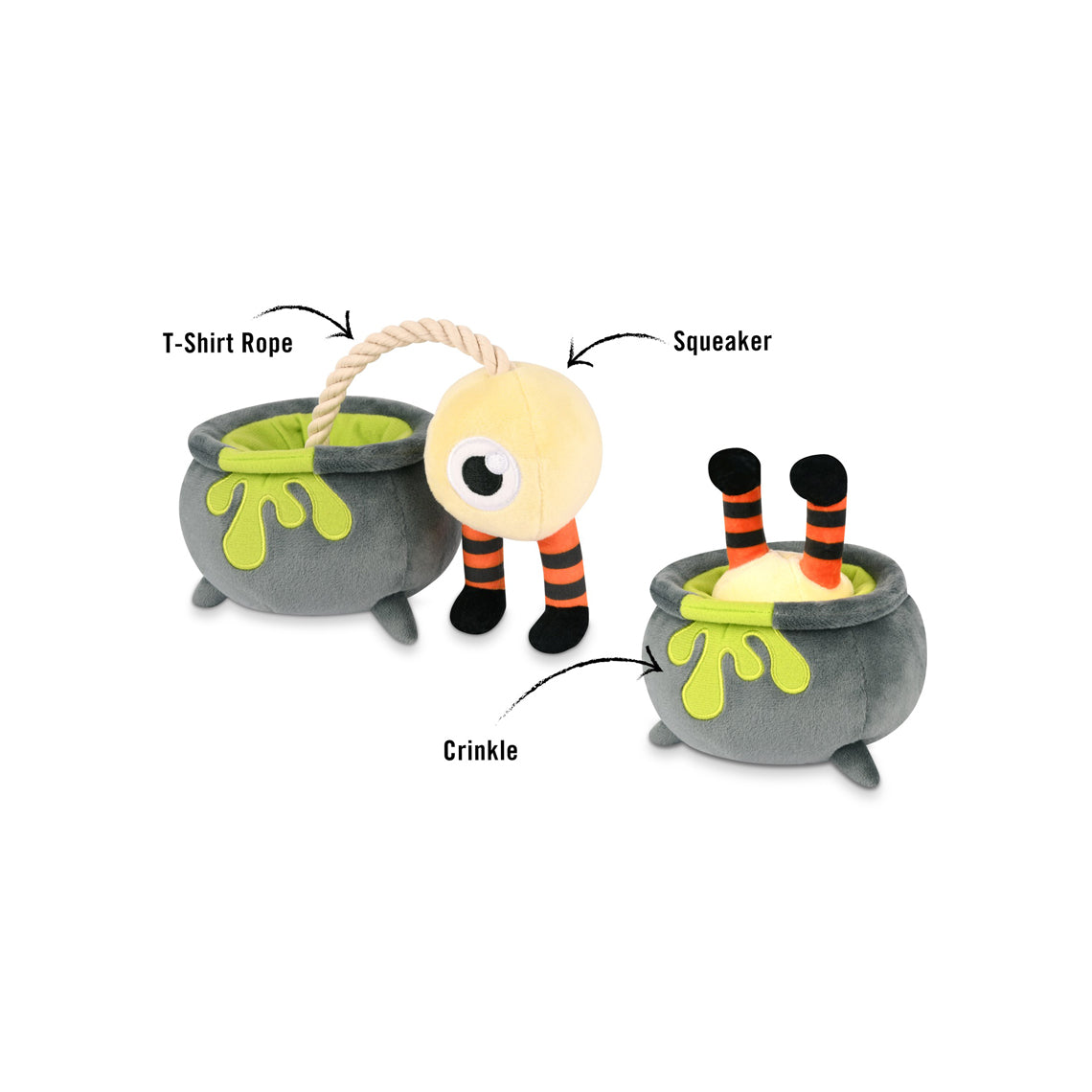 T-Shirt Rope

Squeaker

Crinkle