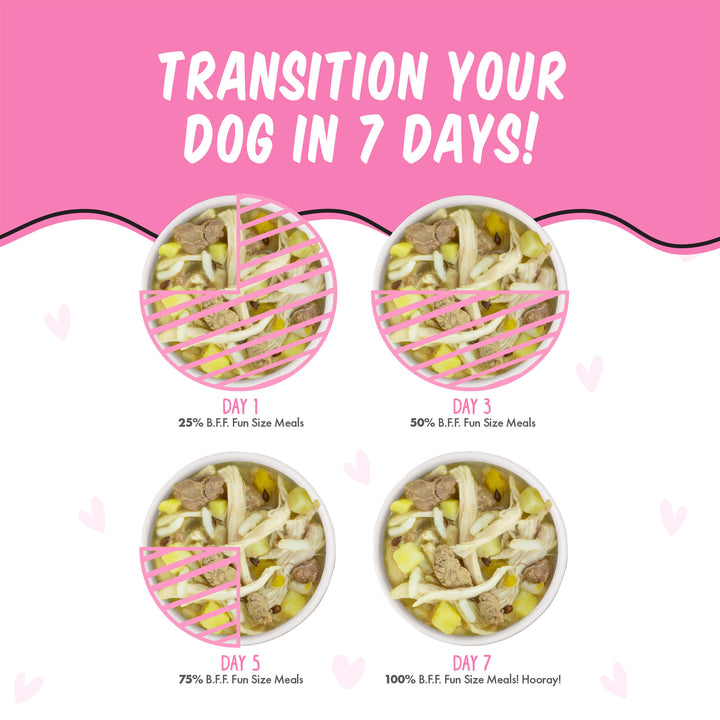 TRANSITION YOUR DOG IN 7 DAYS!

DAY 1
25% B.F.F. Fun Size Meals

DAY 3
50% B.F.F. Fun Size Meals

DAY 5
75% B.F.F. Fun Size Meals

DAY 7
100% B.F.F. Fun Size Meals! Hooray!