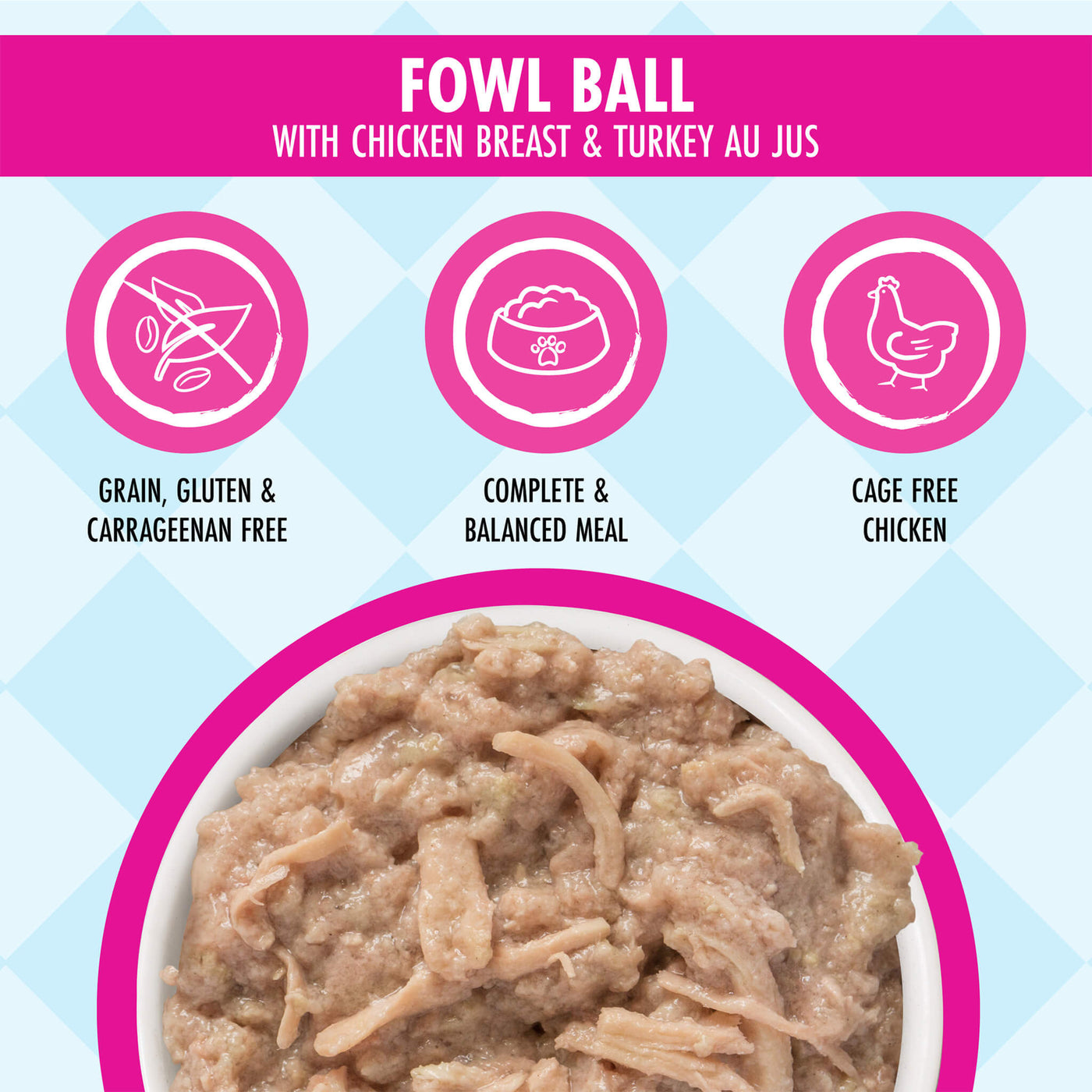 FOWL BALL
WITH CHICKEN BREAST & TURKEY AU JUS

GRAIN, GLUTEN & CARRAGEENAN FREE

COMPLETE & BALANCED MEAL

CAGE FREE CHICKEN